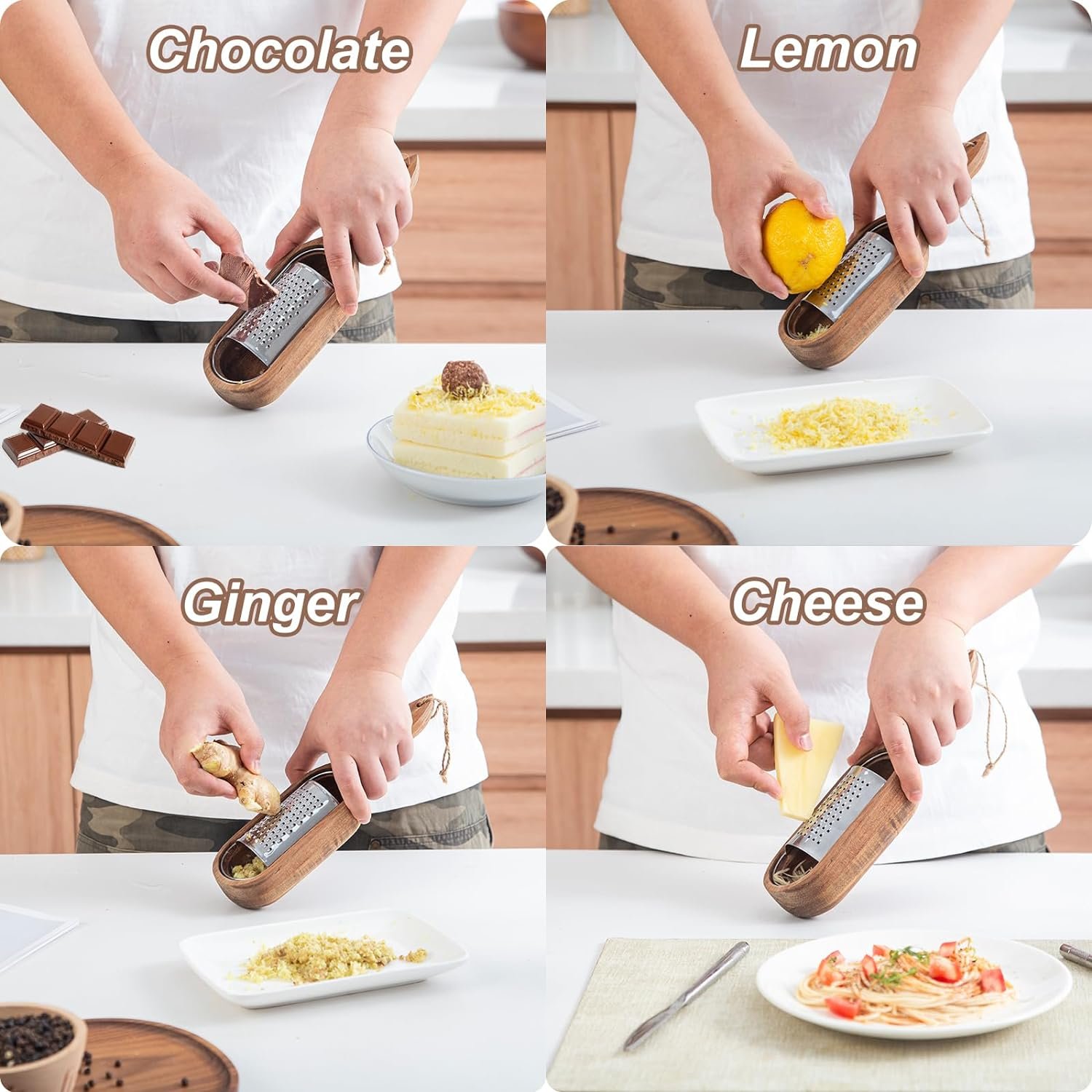 Chocolate

Lemon

Ginger

Cheese