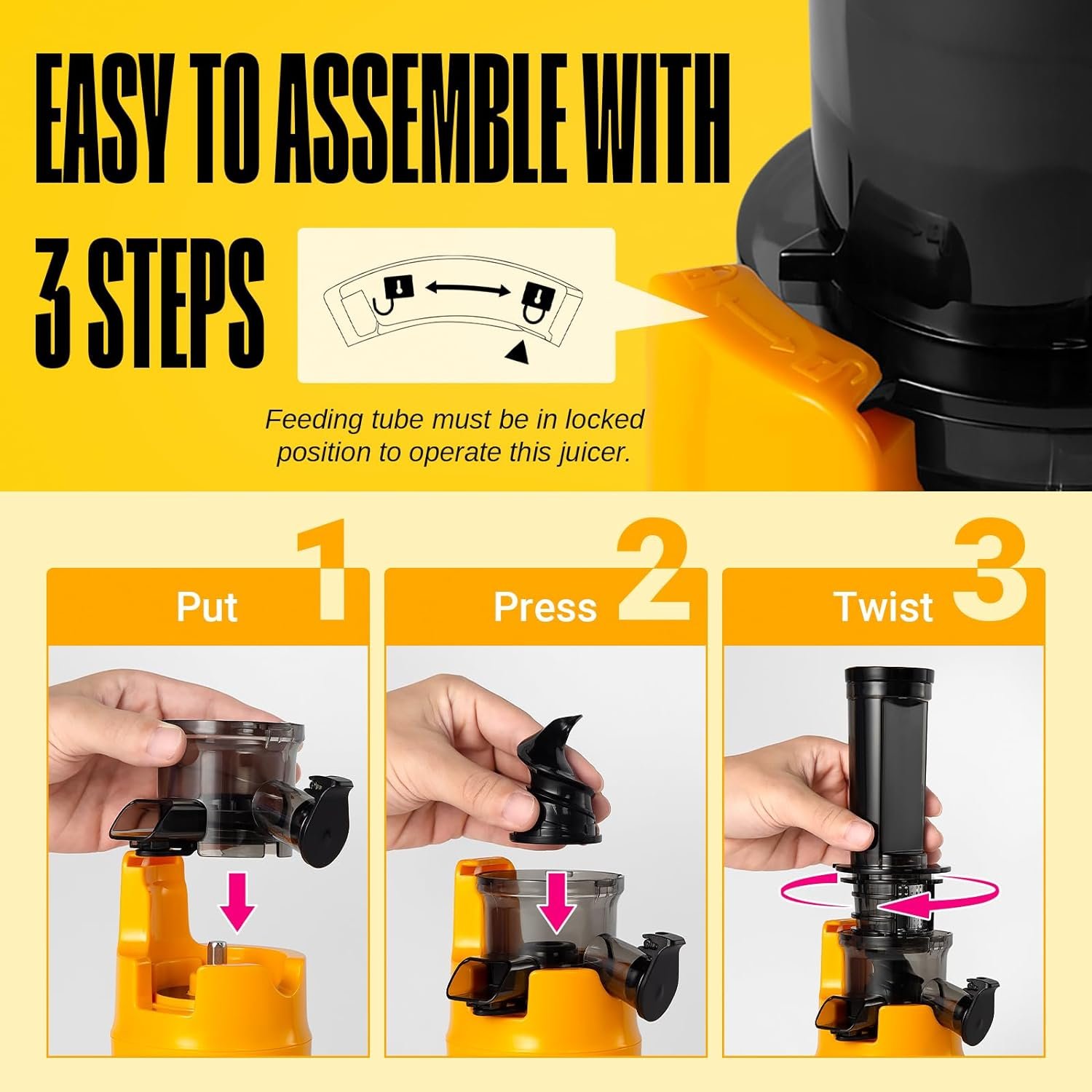 EASY TO ASSEMBLE WITH 3 STEPS

Feeding tube must be in locked position to operate this juicer.

Put 1

Press 2

Twist 3