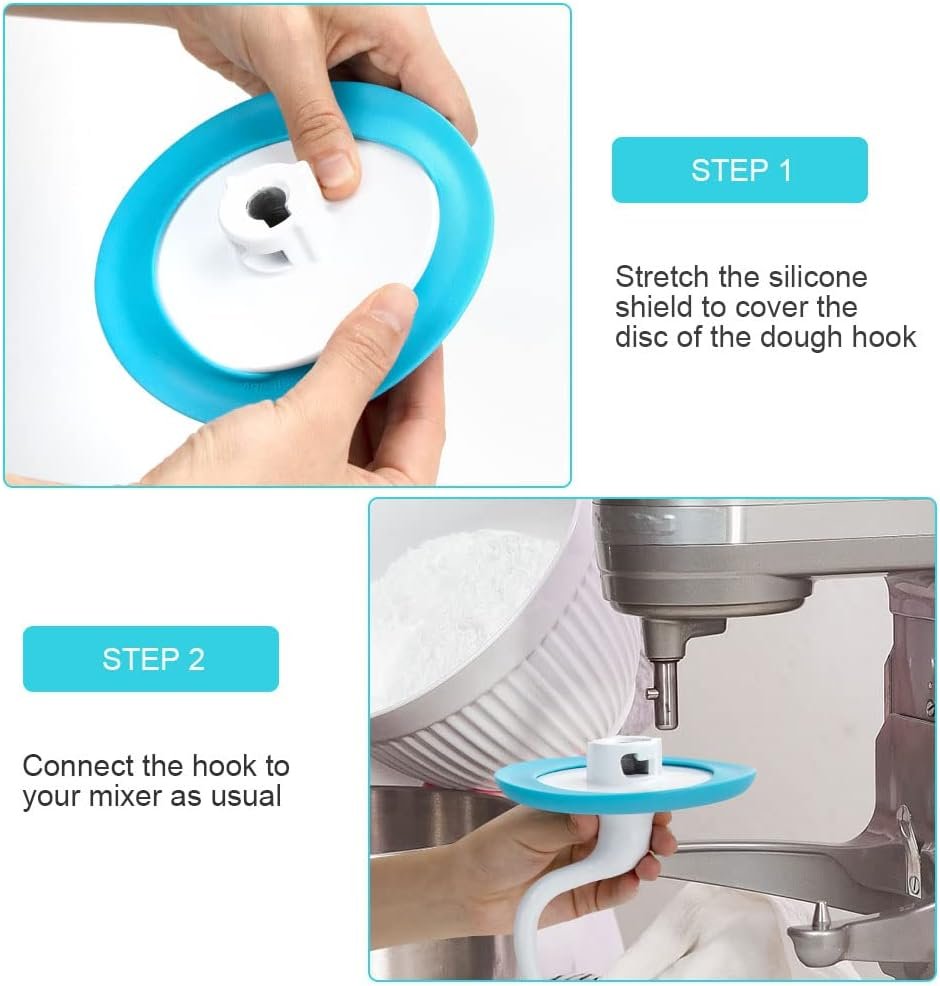 STEP 1

Stretch the silicone shield to cover the disc of the dough hook

STEP 2

Connect the hook to your mixer as usual