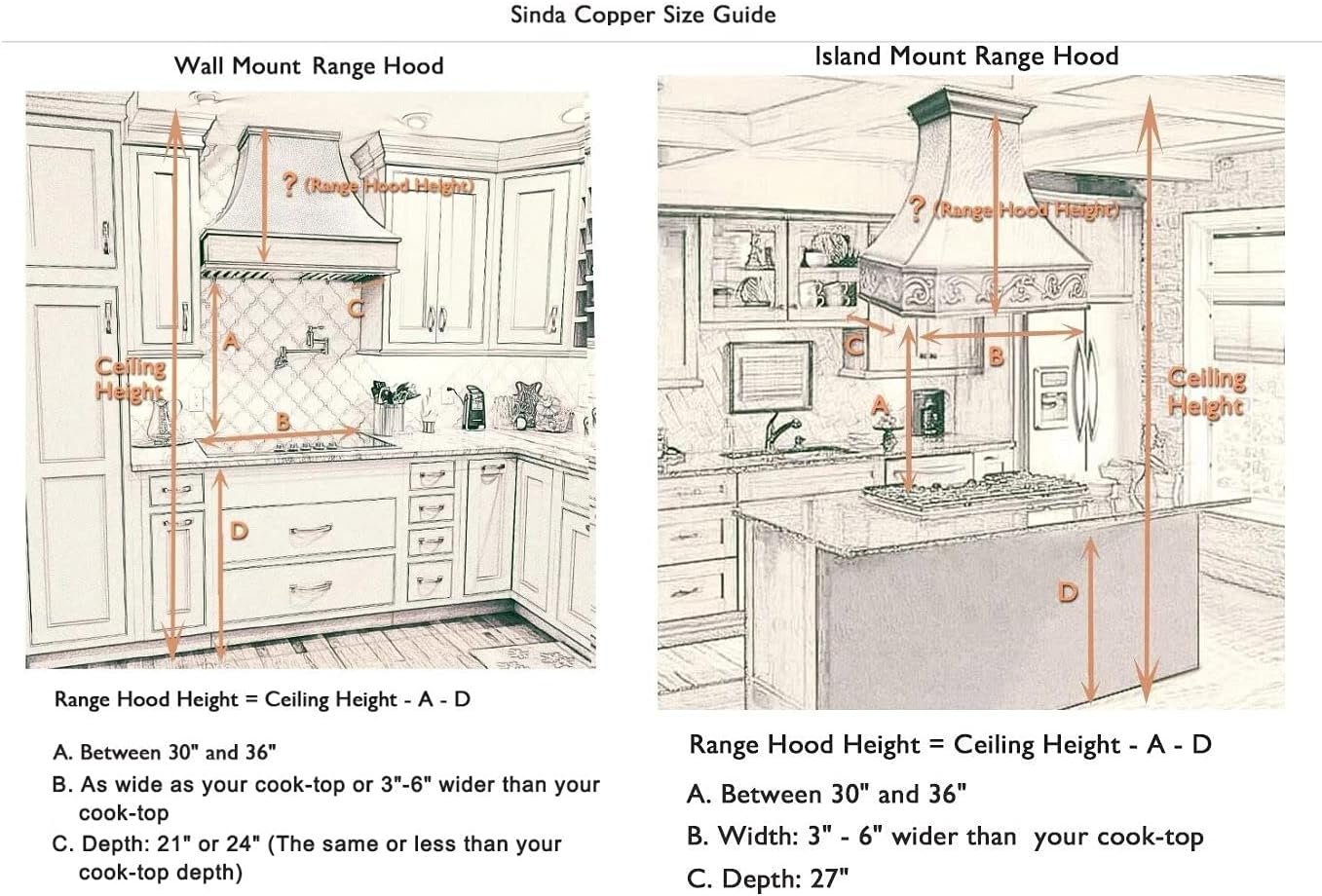 Sinda Copper Size Guide

Wall Mount Range Hood

? (Range Hood Height)

C

A

Ceiling Height

B

D

Range Hood Height = Ceiling Height - A - D

A. Between 30" and 36"

B. As wide as your cook-top or 3"-6" wider than your cook-top

C. Depth: 21" or 24" (The same or less than your cook-top depth)

Island Mount Range Hood

? (Range Hood Height)

C

B

A

Ceiling Height

D

Range Hood Height = Ceiling Height - A - D

A. Between 30" and 36"

B. Width: 3" - 6" wider than your cook-top

C. Depth: 27"