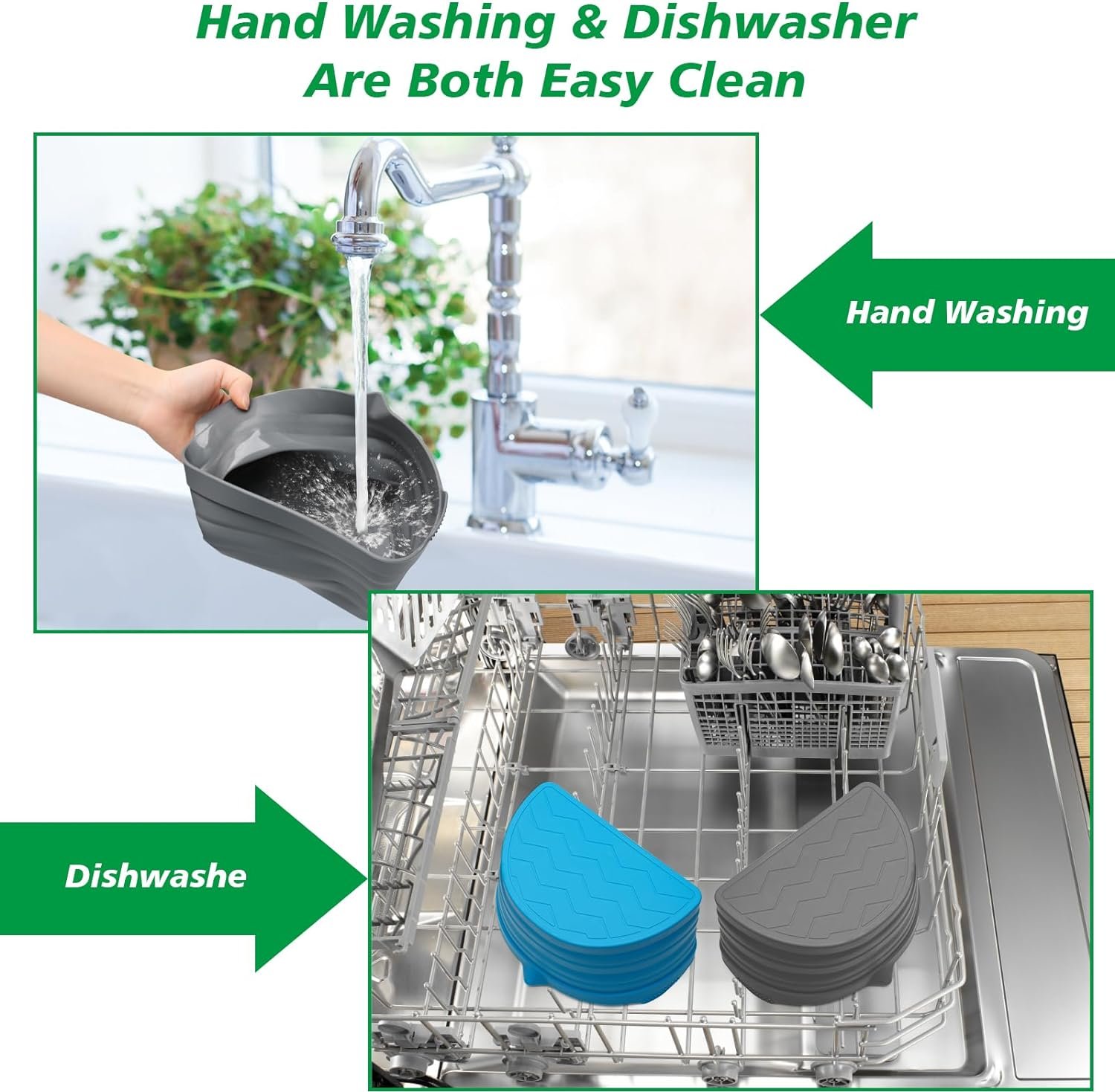 Hand Washing & Dishwasher Are Both Easy Clean

Hand Washing

Dishwashe