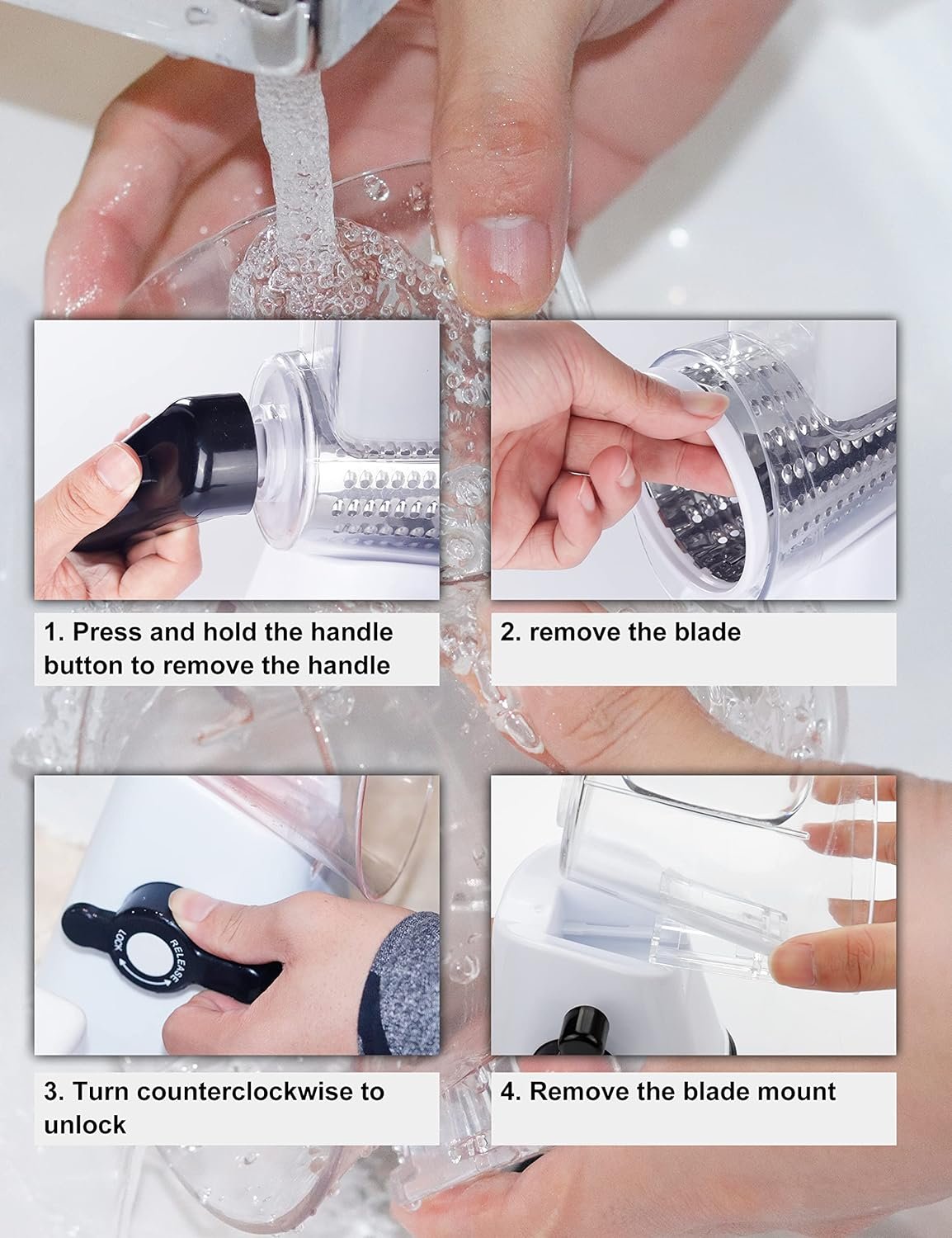 1. Press and hold the handle button to remove the handle

2. remove the blade

LOCK RELEASE

3. Turn counterclockwise to unlock

4. Remove the blade mount