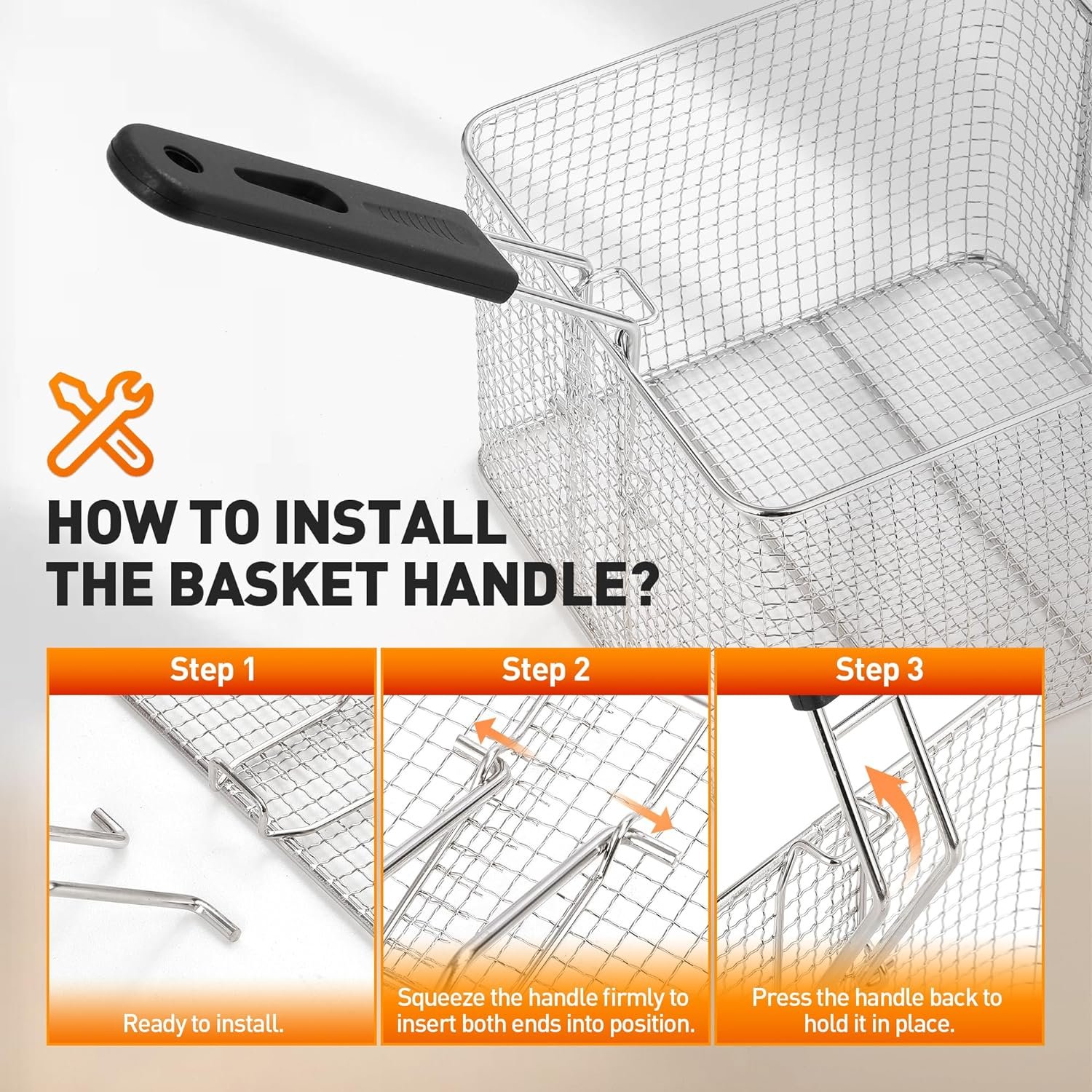 HOW TO INSTALL THE BASKET HANDLE?

Step 1

Ready to install.

Step 2

Squeeze the handle firmly to insert both ends into position.

Step 3

Press the handle back to hold it in place.