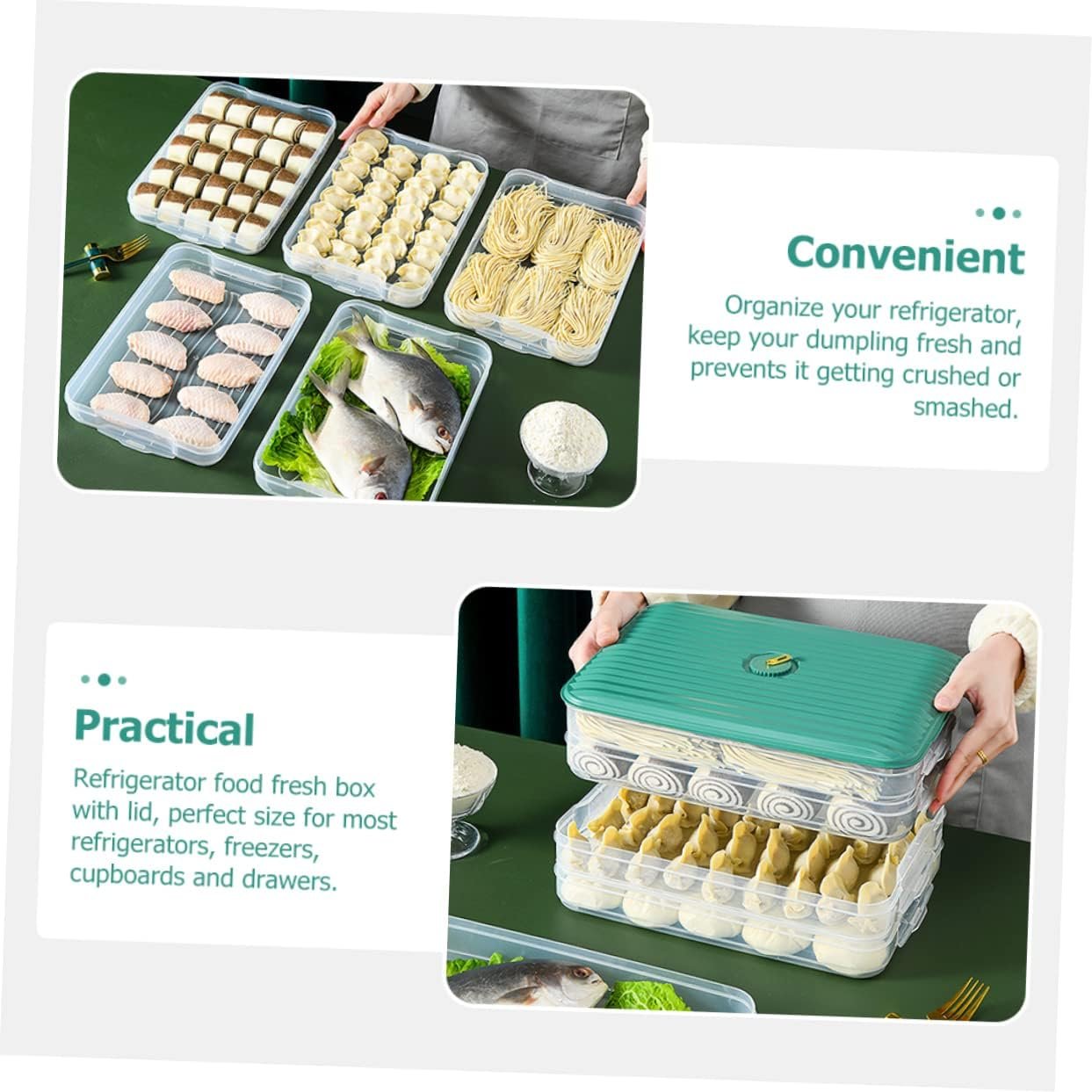 Convenient

Organize your refrigerator, keep your dumpling fresh and prevents it getting crushed or smashed.

Practical

Refrigerator food fresh box with lid, perfect size for most refrigerators, freezers, cupboards and drawers.