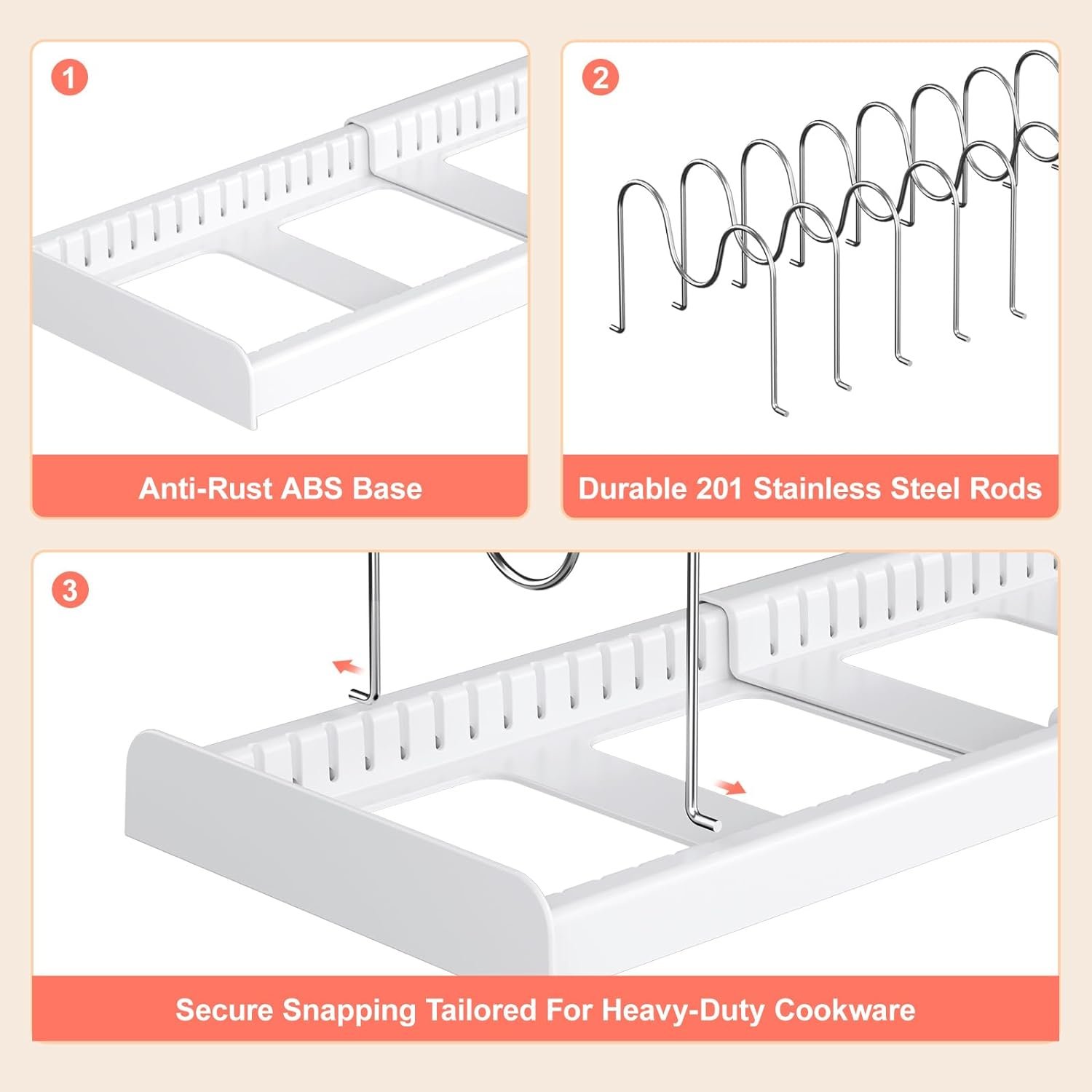 1

Anti-Rust ABS Base

2

Durable 201 Stainless Steel Rods

3

Secure Snapping Tailored For Heavy-Duty Cookware