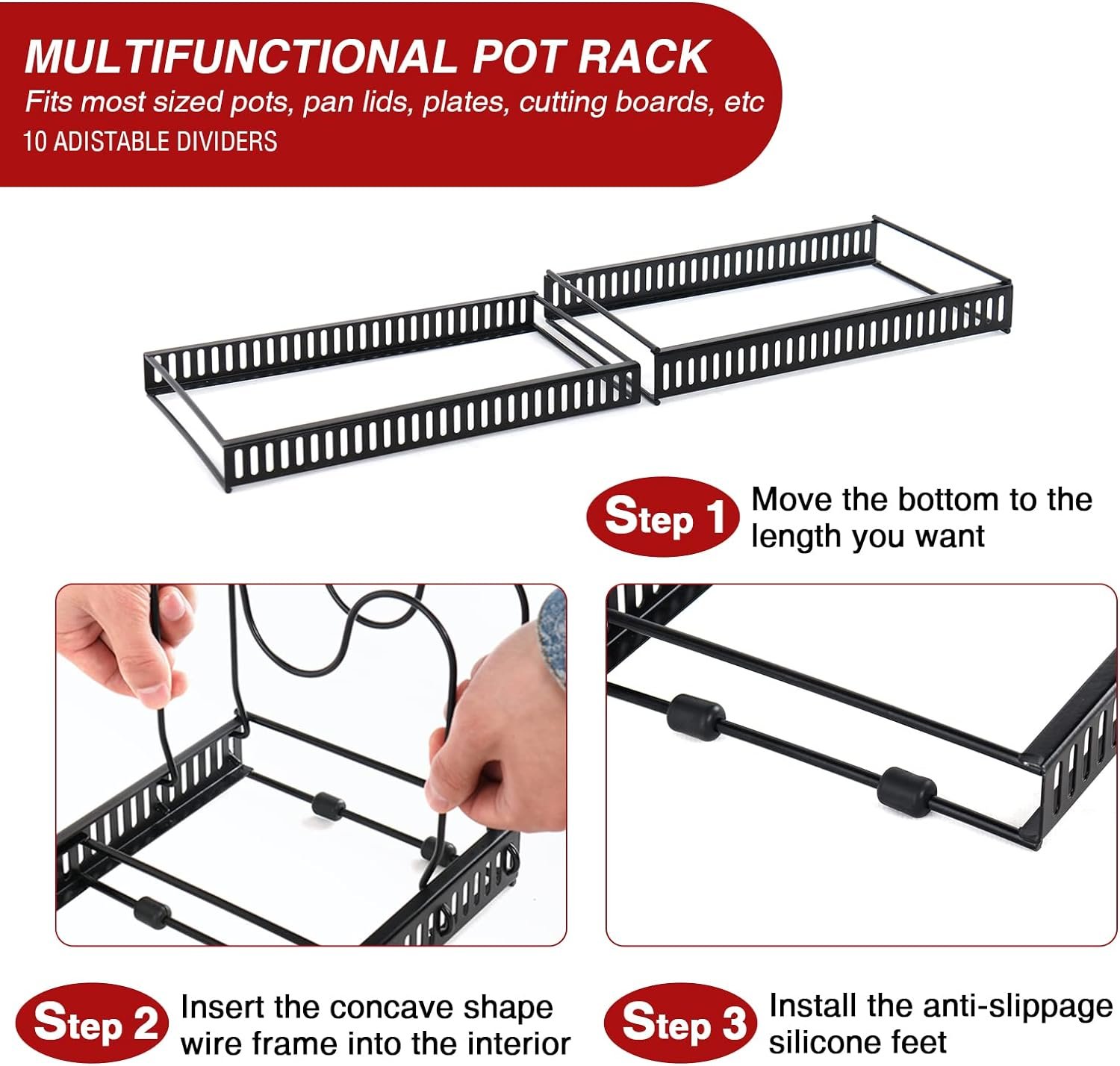 MULTIFUNCTIONAL POT RACK
Fits most sized pots, pan lids, plates, cutting boards, etc
10 ADISTABLE DIVIDERS

Step 1 Move the bottom to the length you want

Step 2 Insert the concave shape wire frame into the interior

Step 3 Install the anti-slippage silicone feet