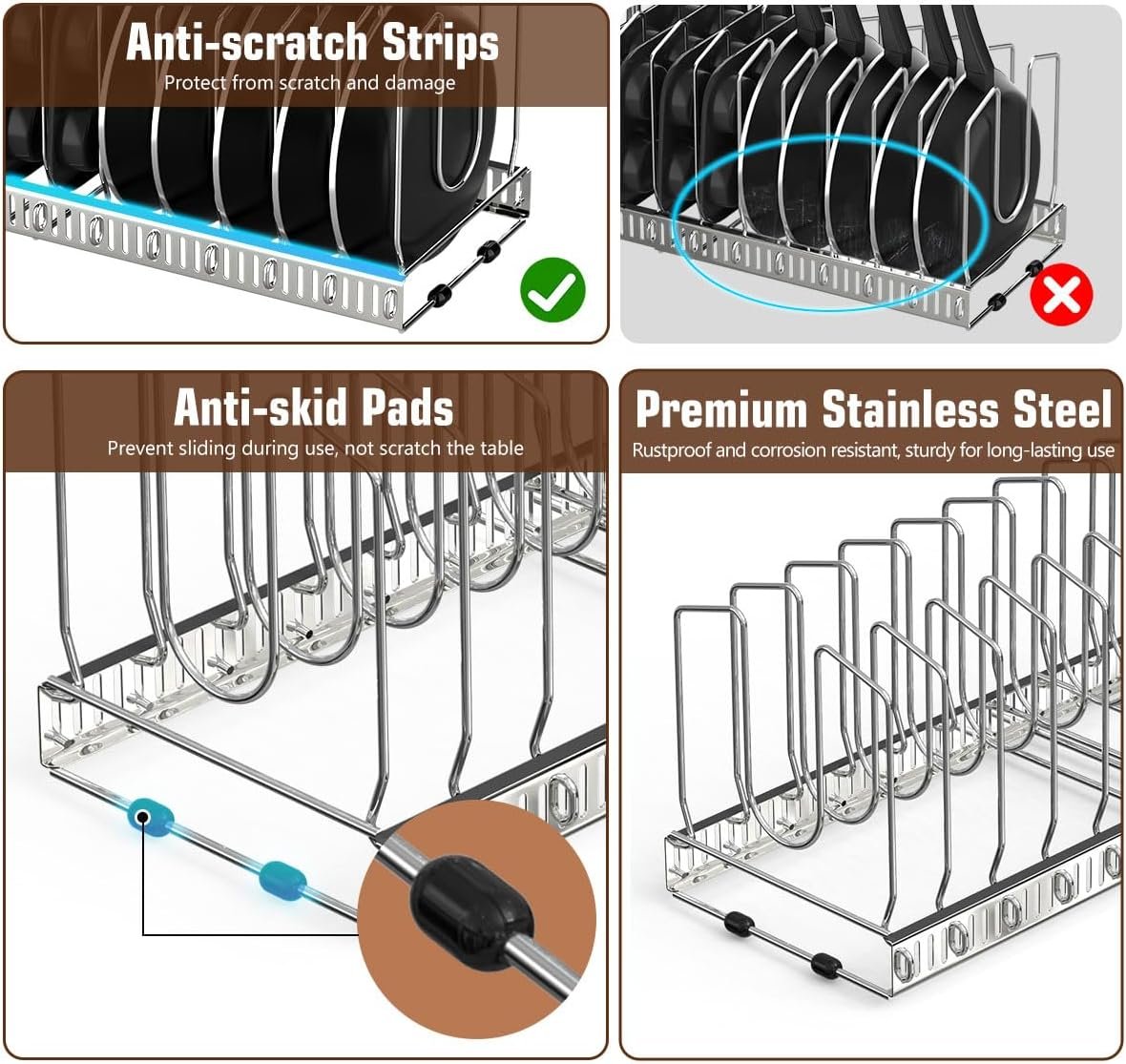 Anti-scratch Strips
Protect from scratch and damage

Anti-skid Pads
Prevent sliding during use, not scratch the table

Premium Stainless Steel
Rustproof and corrosion resistant, sturdy for long-lasting use