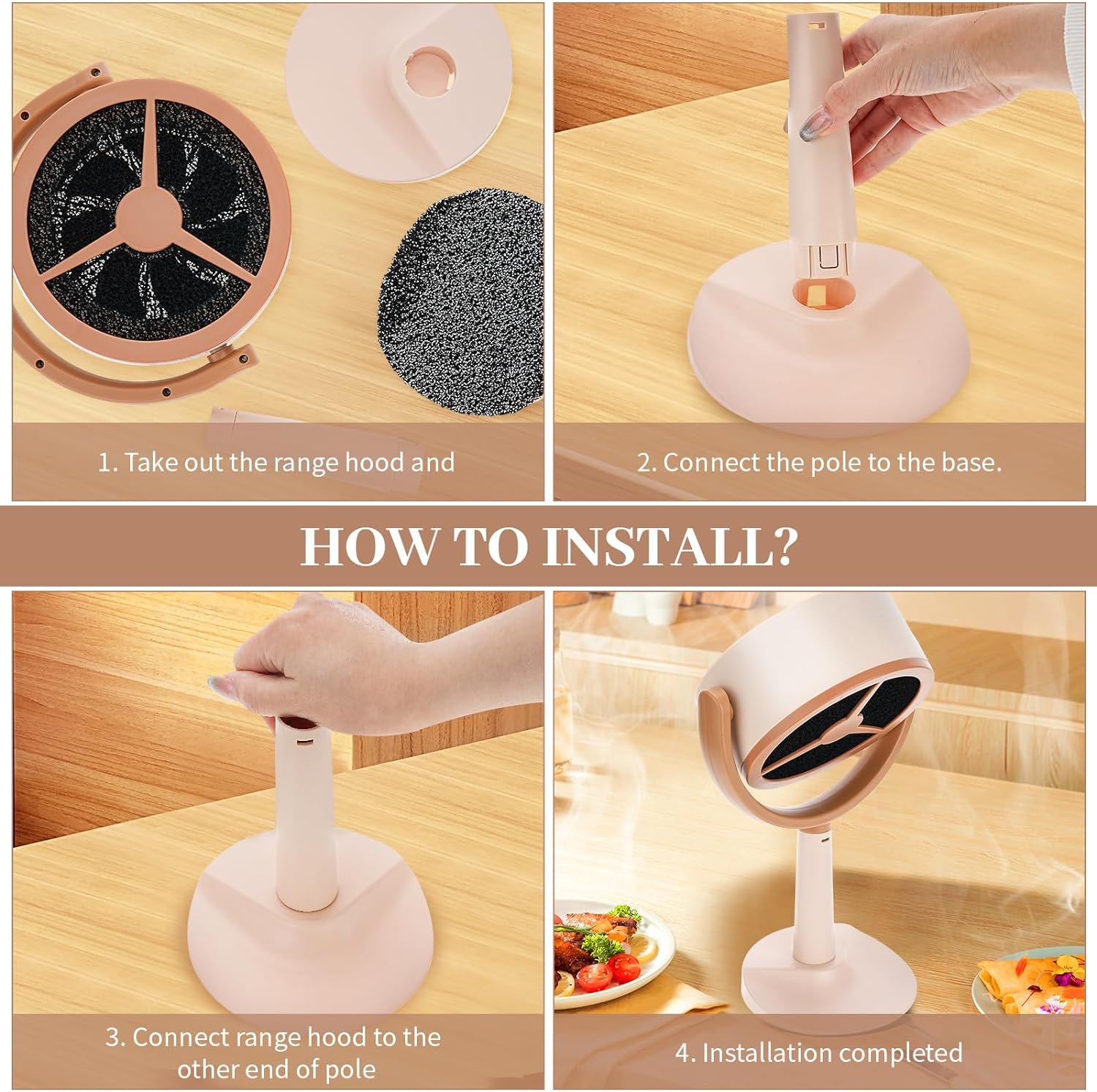 1. Take out the range hood and

2. Connect the pole to the base.

HOW TO INSTALL?

3. Connect range hood to the other end of pole

4. Installation completed