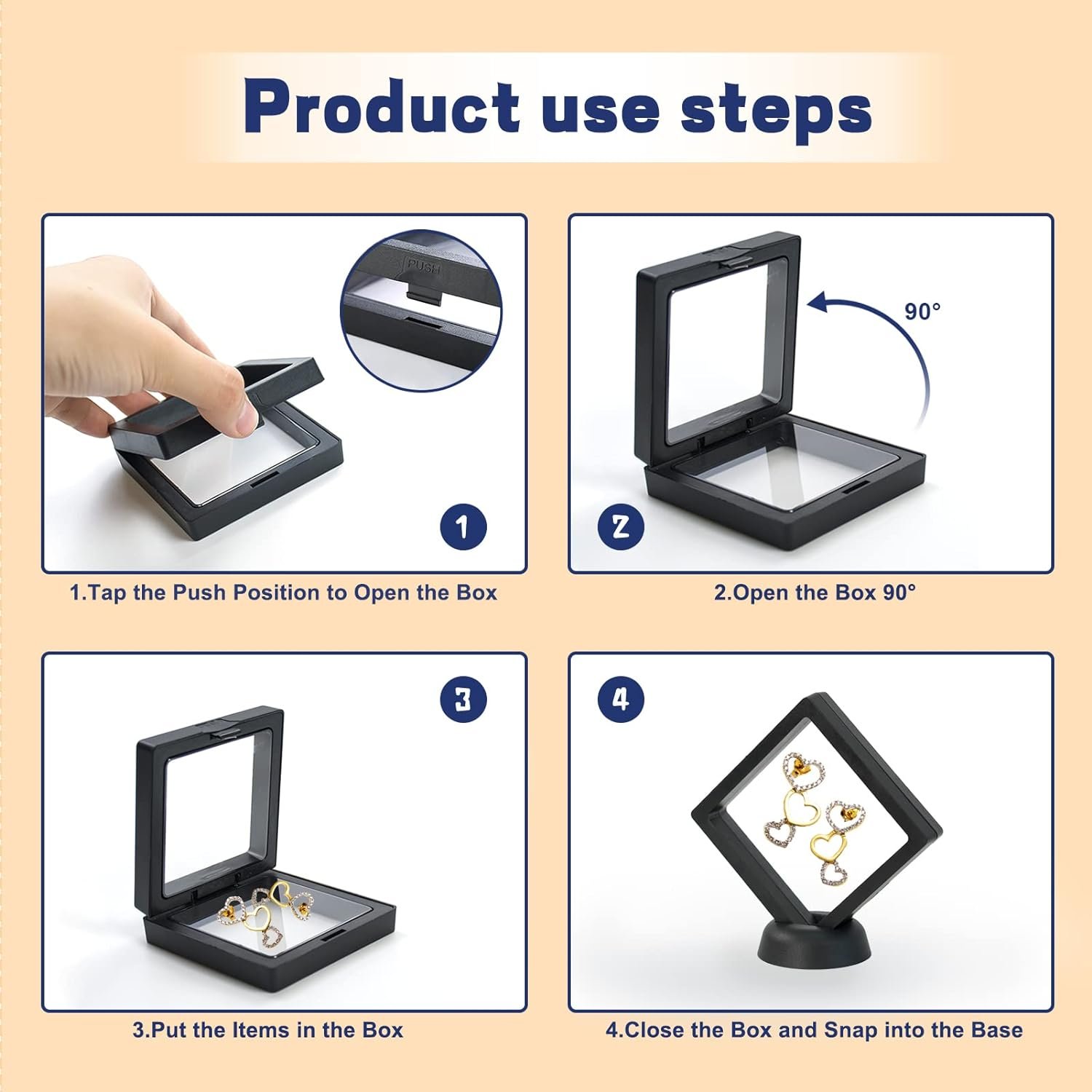 Product use steps

PUSH

1

1.Tap the Push Position to Open the Box

90°

2

2.Open the Box 90°

3

3.Put the Items in the Box

4

4.Close the Box and Snap into the Base