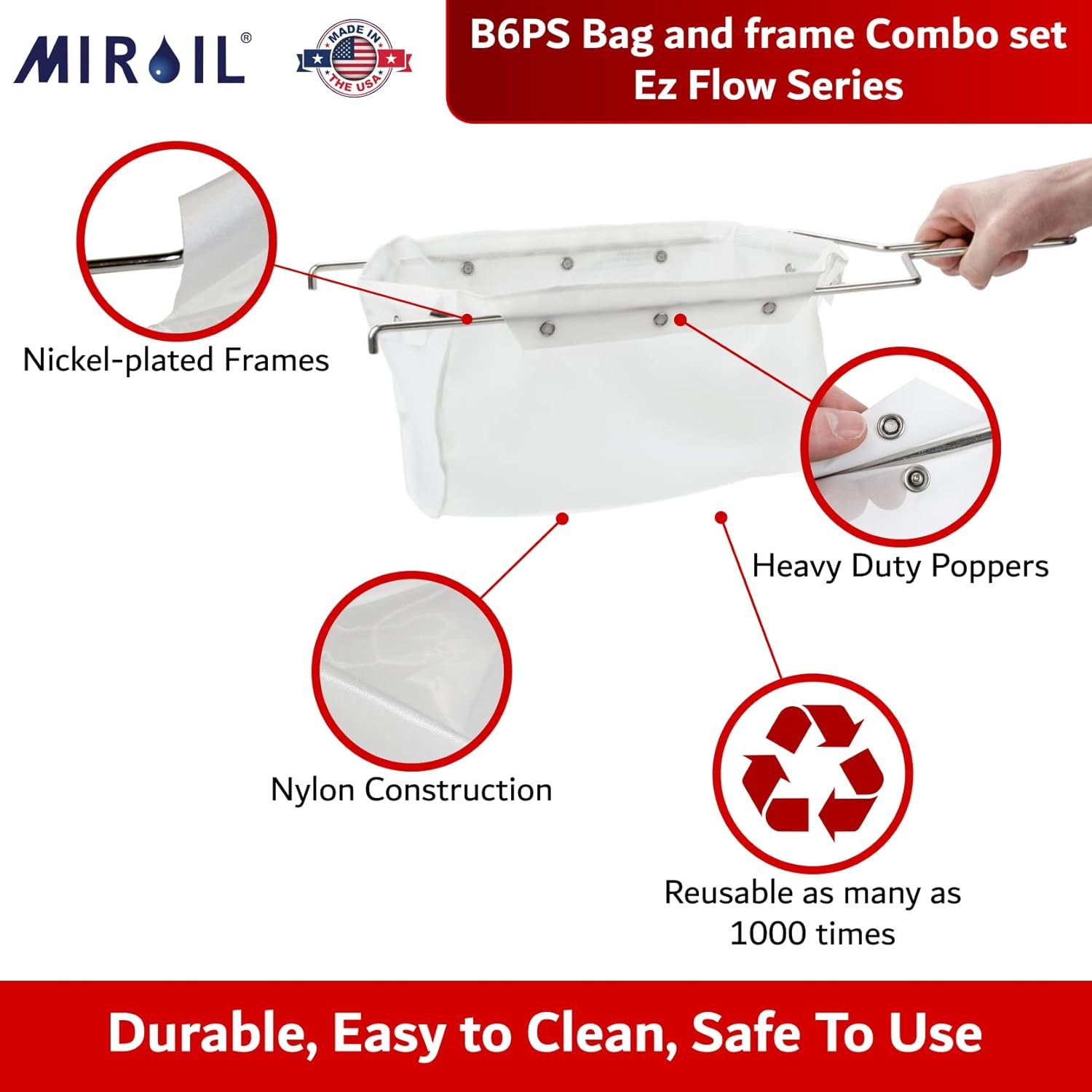 MIROIL®

MADE IN THE USA

B6PS Bag and frame Combo set
Ez Flow Series

Nickel-plated Frames

Heavy Duty Poppers

Nylon Construction

Reusable as many as 1000 times

Durable, Easy to Clean, Safe To Use