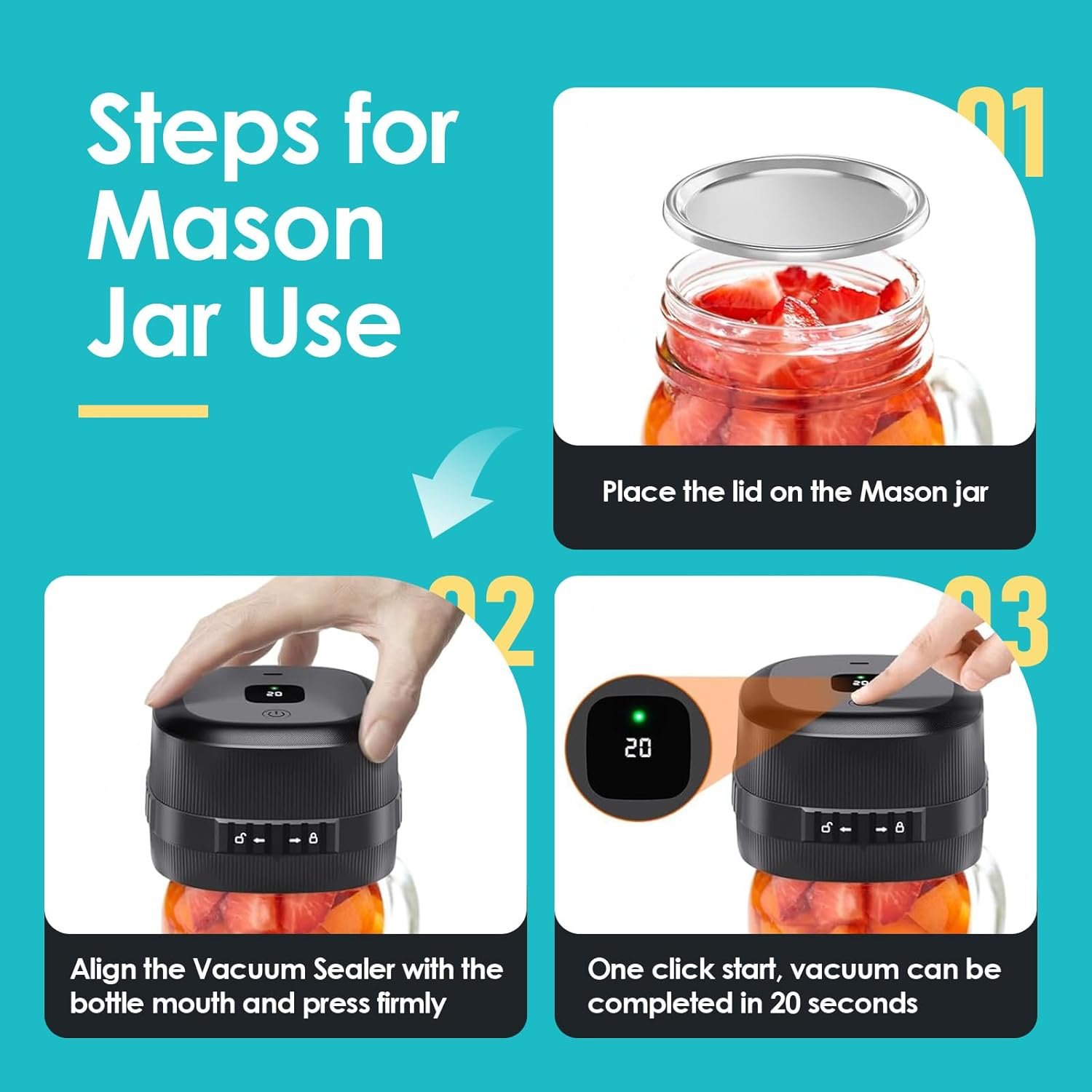 Steps for Mason Jar Use

01

Place the lid on the Mason jar

02

20

Align the Vacuum Sealer with the bottle mouth and press firmly

03

20

One click start, vacuum can be completed in 20 seconds