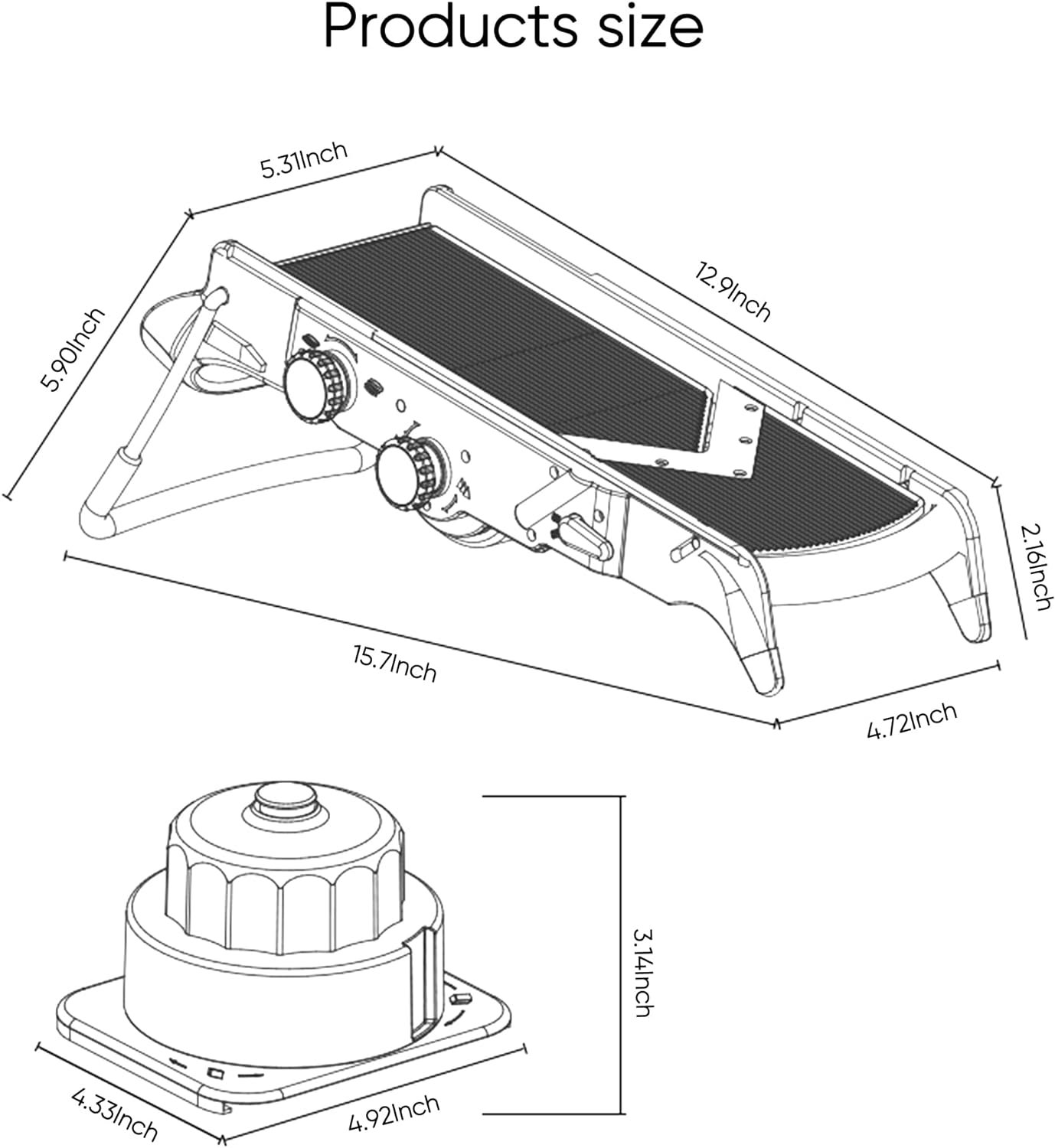 Products size

5.31Inch

12.9Inch

5.90Inch

2.16Inch

15.7Inch

4.72Inch

3.14Inch

4.33Inch

4.92Inch