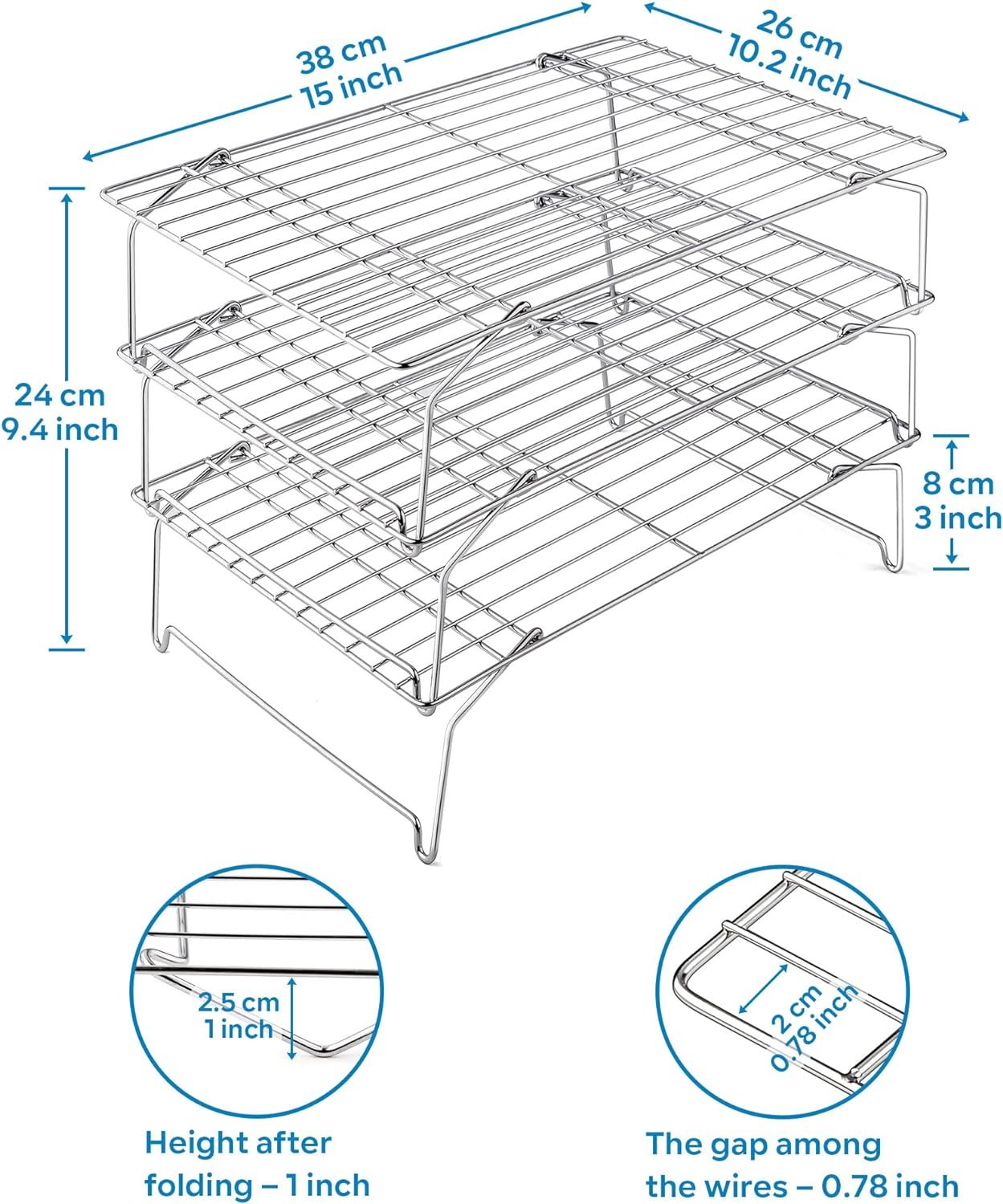 38 cm
15 inch

26 cm
10.2 inch

24 cm
9.4 inch

8 cm
3 inch

2.5 cm
1 inch

2 cm
0.78 inch

Height after folding – 1 inch

The gap among the wires – 0.78 inch