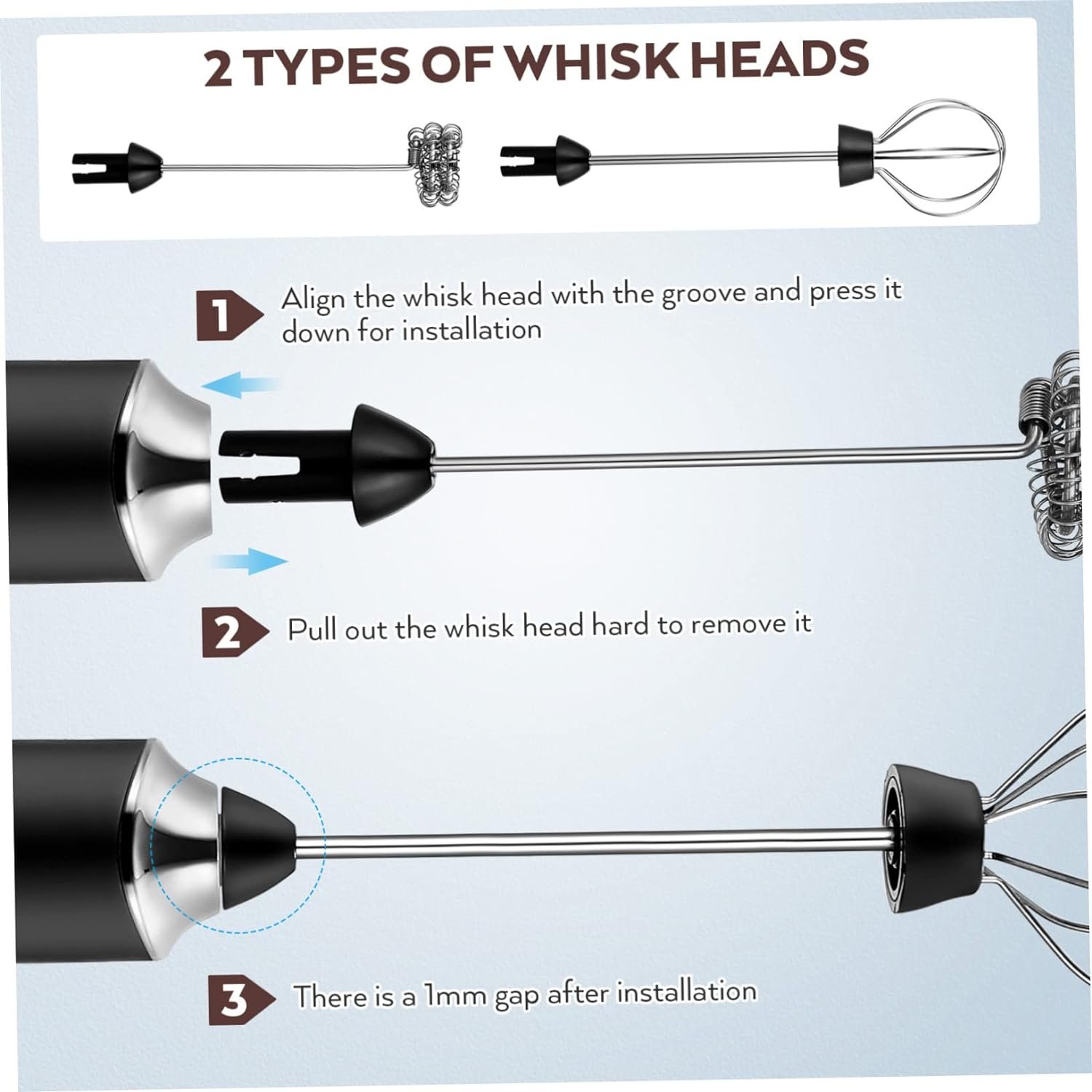 2 TYPES OF WHISK HEADS

1 Align the whisk head with the groove and press it down for installation

2 Pull out the whisk head hard to remove it

3 There is a 1mm gap after installation