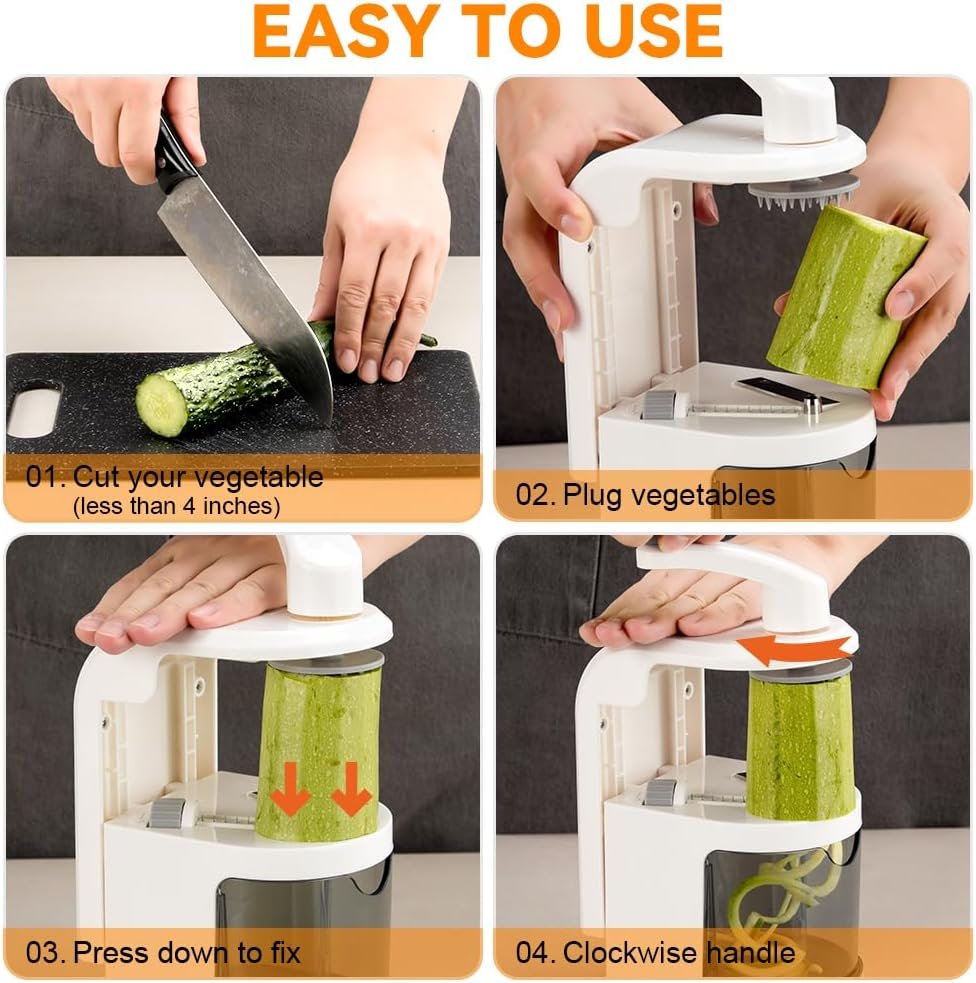 EASY TO USE

01. Cut your vegetable
(less than 4 inches)

02. Plug vegetables

03. Press down to fix

04. Clockwise handle