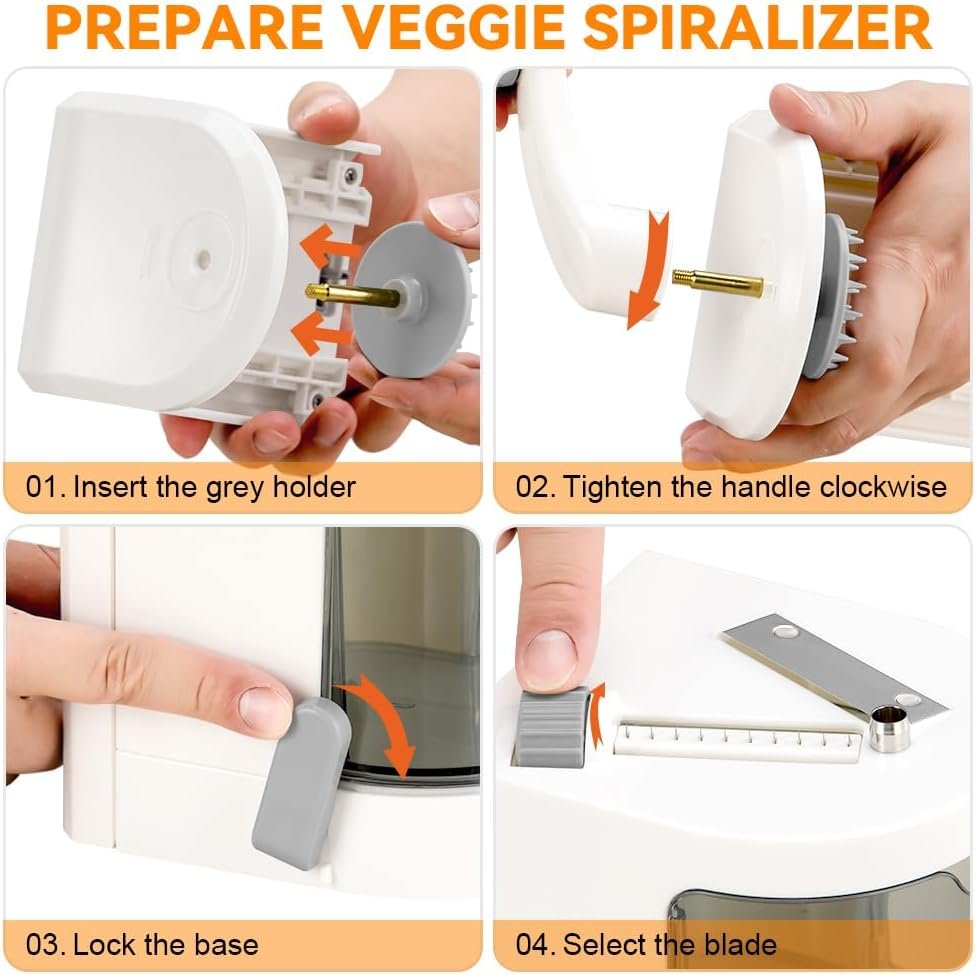 PREPARE VEGGIE SPIRALIZER

01. Insert the grey holder

02. Tighten the handle clockwise

03. Lock the base

04. Select the blade