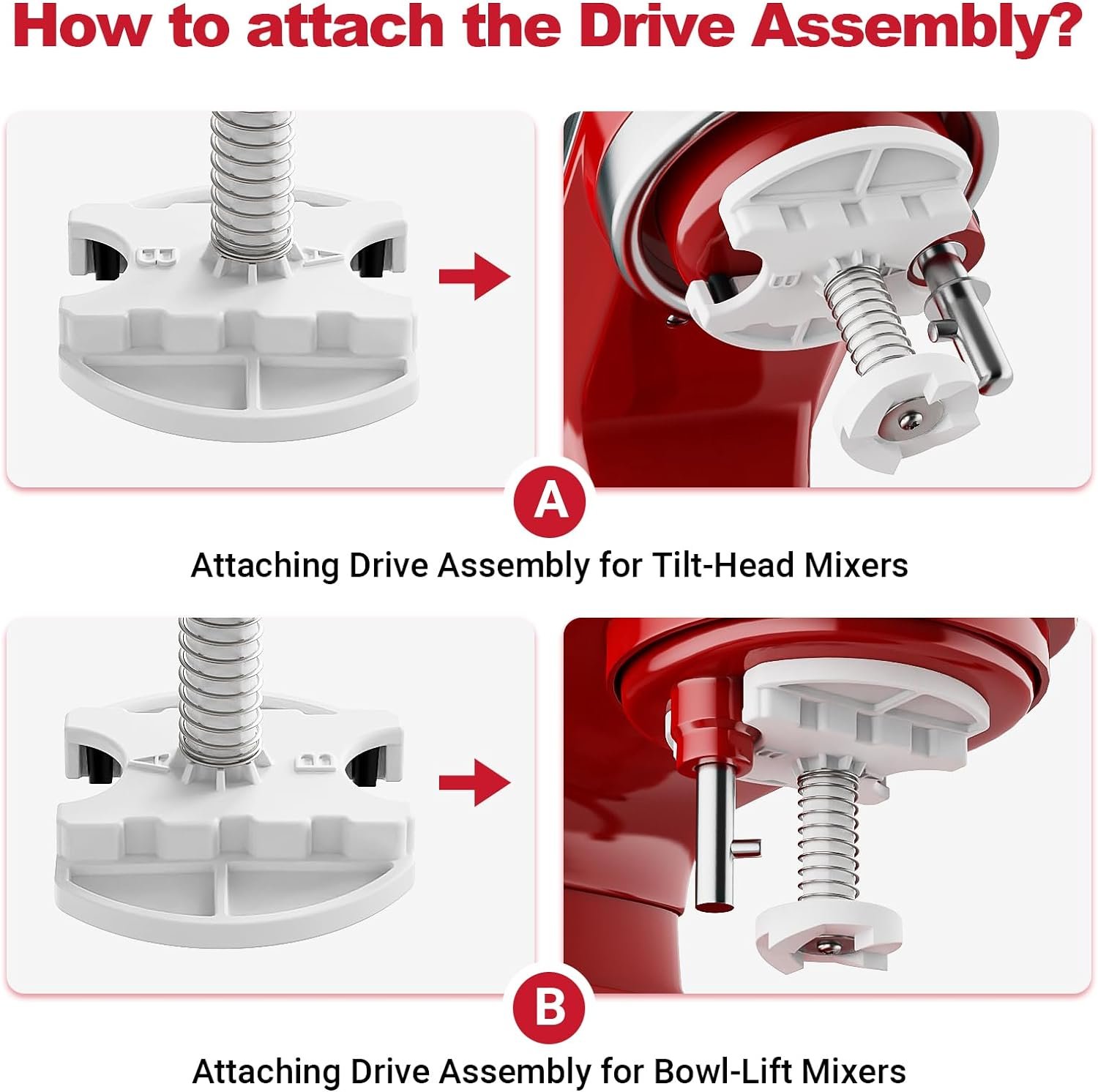 How to attach the Drive Assembly?

A

Attaching Drive Assembly for Tilt-Head Mixers

B

Attaching Drive Assembly for Bowl-Lift Mixers