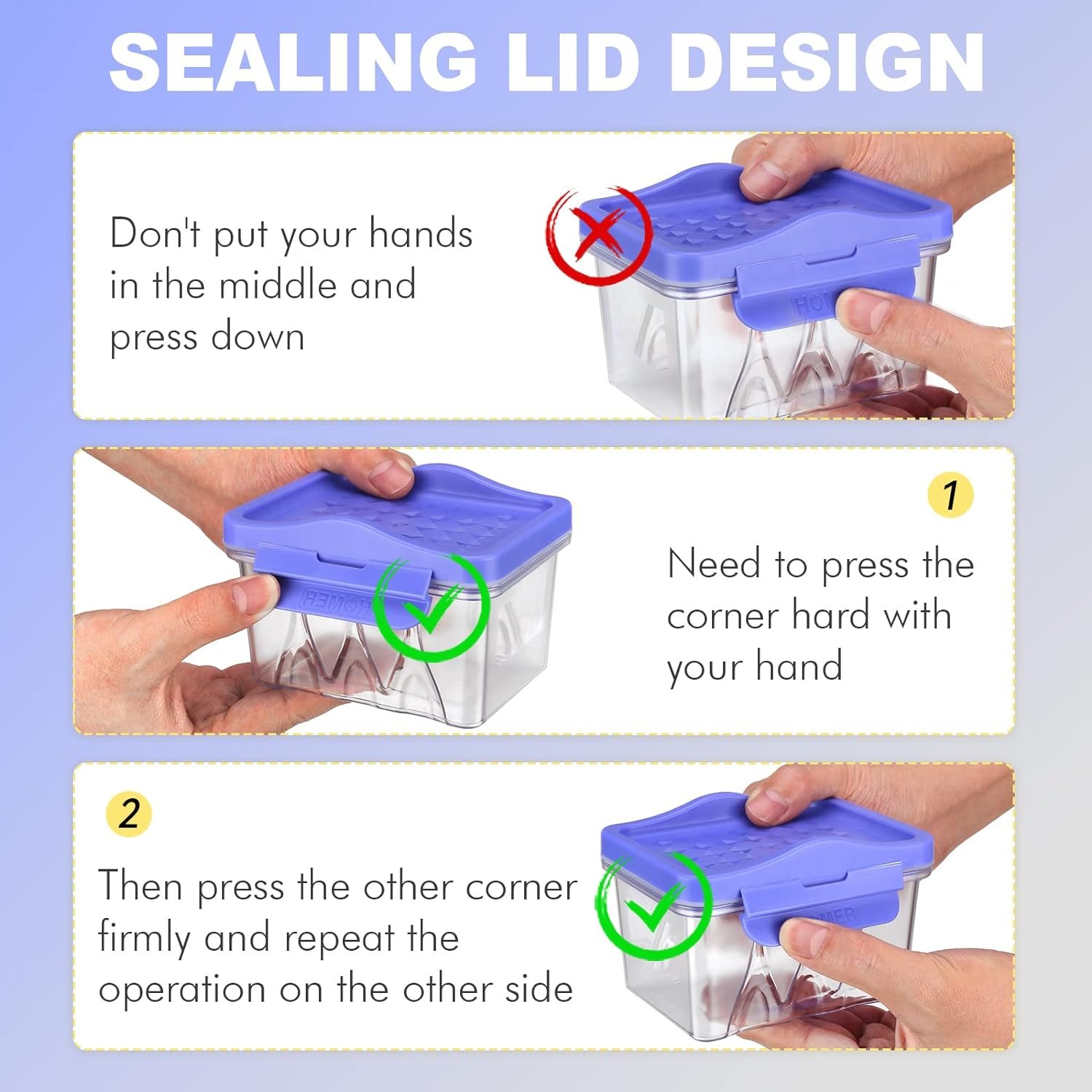 SEALING LID DESIGN

Don't put your hands in the middle and press down

1

Need to press the corner hard with your hand

2

Then press the other corner firmly and repeat the operation on the other side