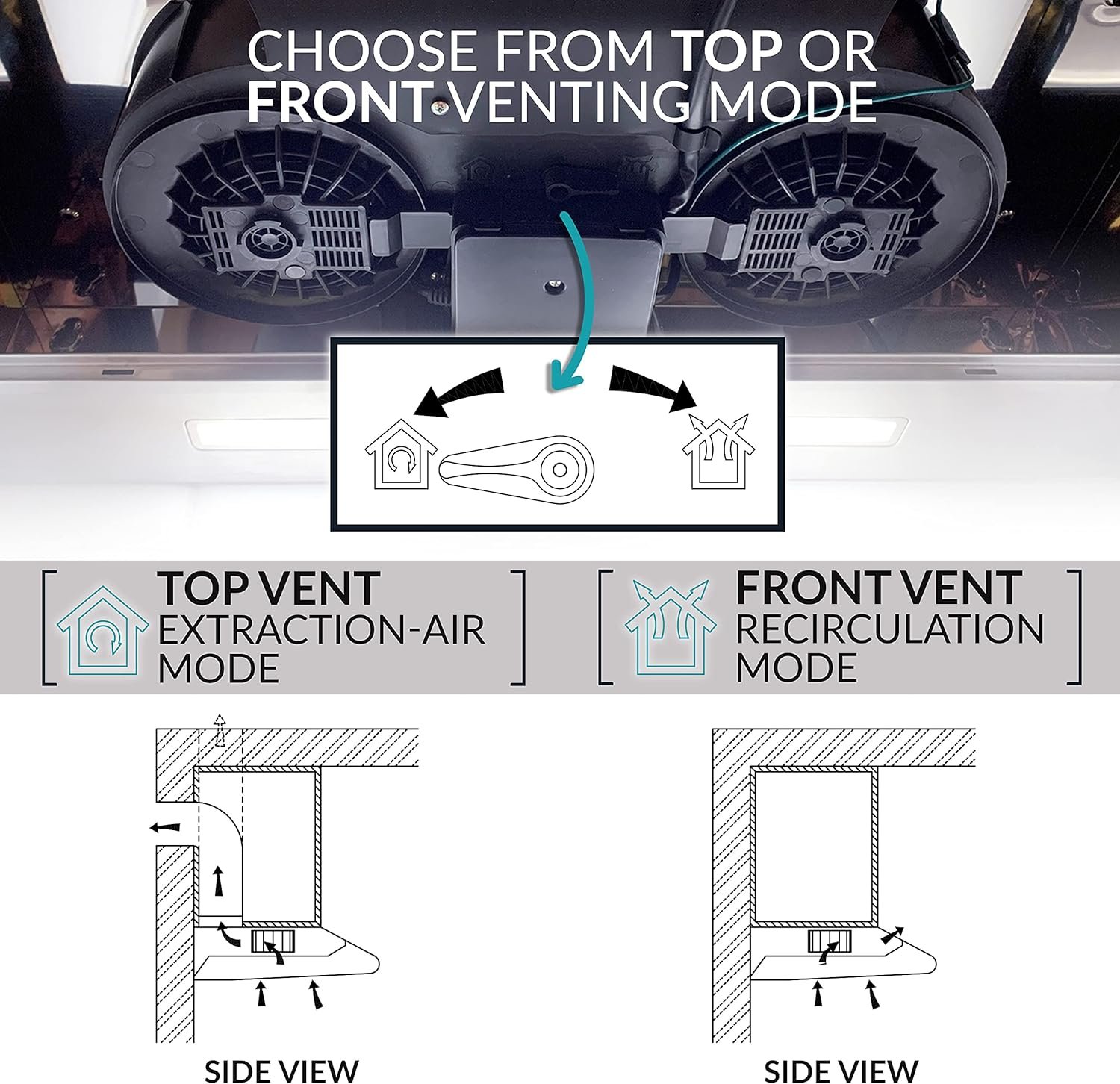 CHOOSE FROM TOP OR FRONT VENTING MODE

TOP VENT
EXTRACTION-AIR MODE

FRONT VENT
RECIRCULATION MODE

SIDE VIEW

SIDE VIEW