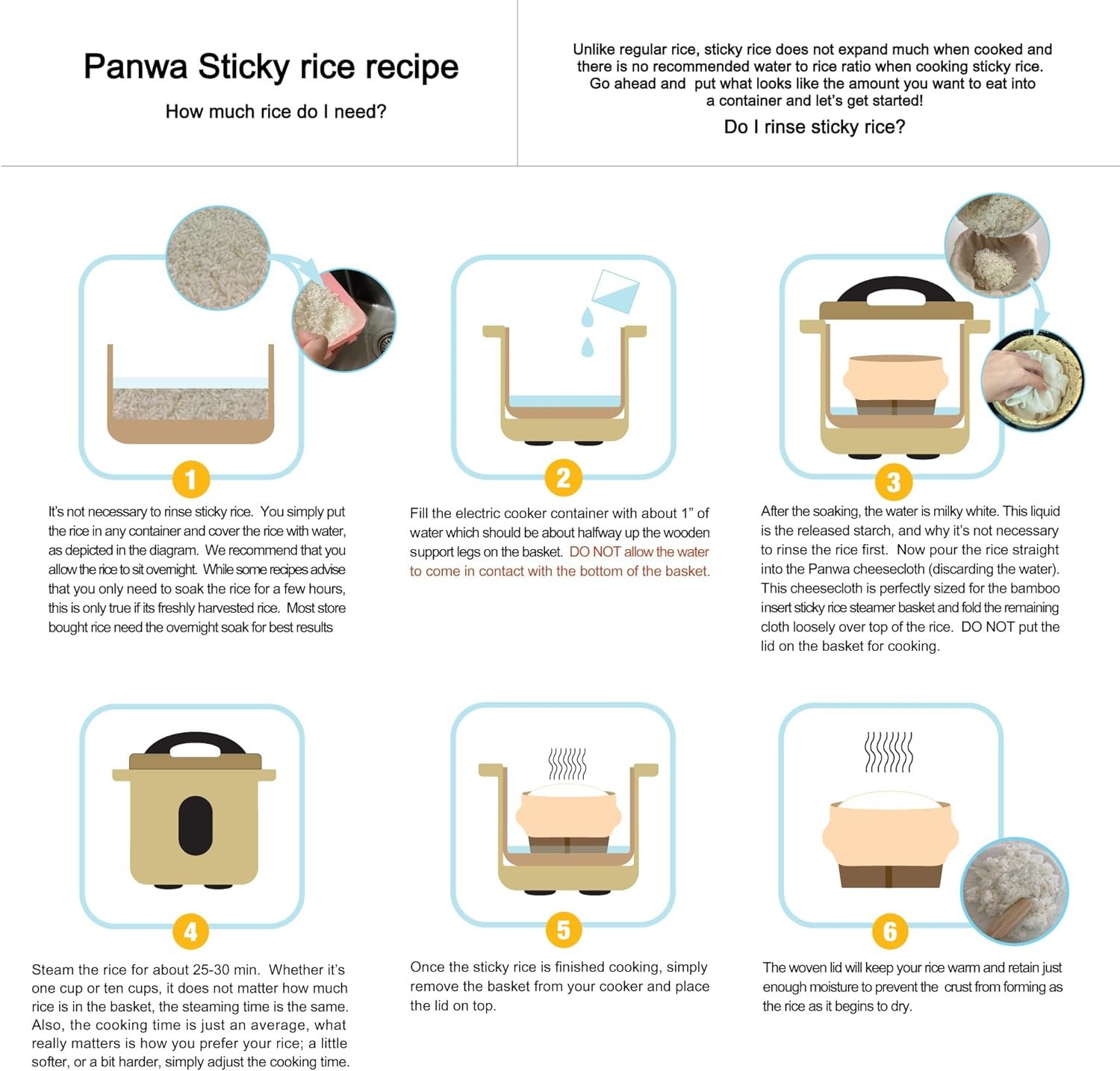 Panwa Sticky rice recipe

How much rice do I need?

Unlike regular rice, sticky rice does not expand much when cooked and there is no recommended water to rice ratio when cooking sticky rice. Go ahead and put what looks like the amount you want to eat into a container and let's get started!

Do I rinse sticky rice?

1

It's not necessary to rinse sticky rice. You simply put the rice in any container and cover the rice with water, as depicted in the diagram. We recommend that you allow the rice to sit overnight. While some recipes advise that you only need to soak the rice for a few hours, this is only true if its freshly harvested rice. Most store bought rice need the overnight soak for best results

2

Fill the electric cooker container with about 1" of water which should be about halfway up the wooden support legs on the basket. DO NOT allow the water to come in contact with the bottom of the basket.

3

After the soaking, the water is milky white. This liquid is the released starch, and why it's not necessary to rinse the rice first. Now pour the rice straight into the Panwa cheesecloth (discarding the water). This cheesecloth is perfectly sized for the bamboo insert sticky rice steamer basket and fold the remaining cloth loosely over top of the rice. DO NOT put the lid on the basket for cooking.

4

Steam the rice for about 25-30 min. Whether it's one cup or ten cups, it does not matter how much rice is in the basket, the steaming time is the same. Also, the cooking time is just an average, what really matters is how you prefer your rice; a little softer, or a bit harder, simply adjust the cooking time.

5

Once the sticky rice is finished cooking, simply remove the basket from your cooker and place the lid on top.

6

The woven lid will keep your rice warm and retain just enough moisture to prevent the crust from forming as the rice as it begins to dry.