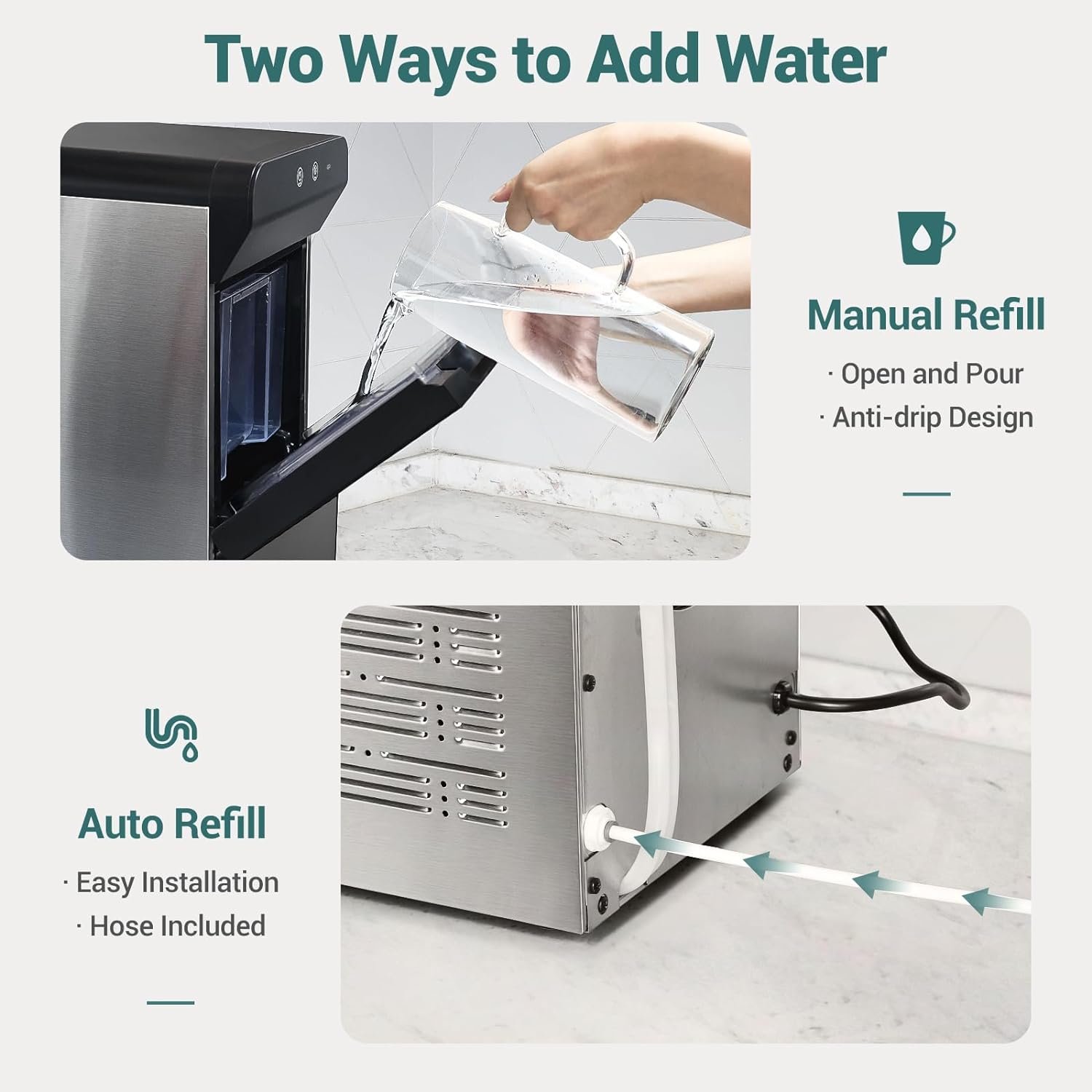 Two Ways to Add Water

Manual Refill

· Open and Pour

· Anti-drip Design

Auto Refill

· Easy Installation

· Hose Included