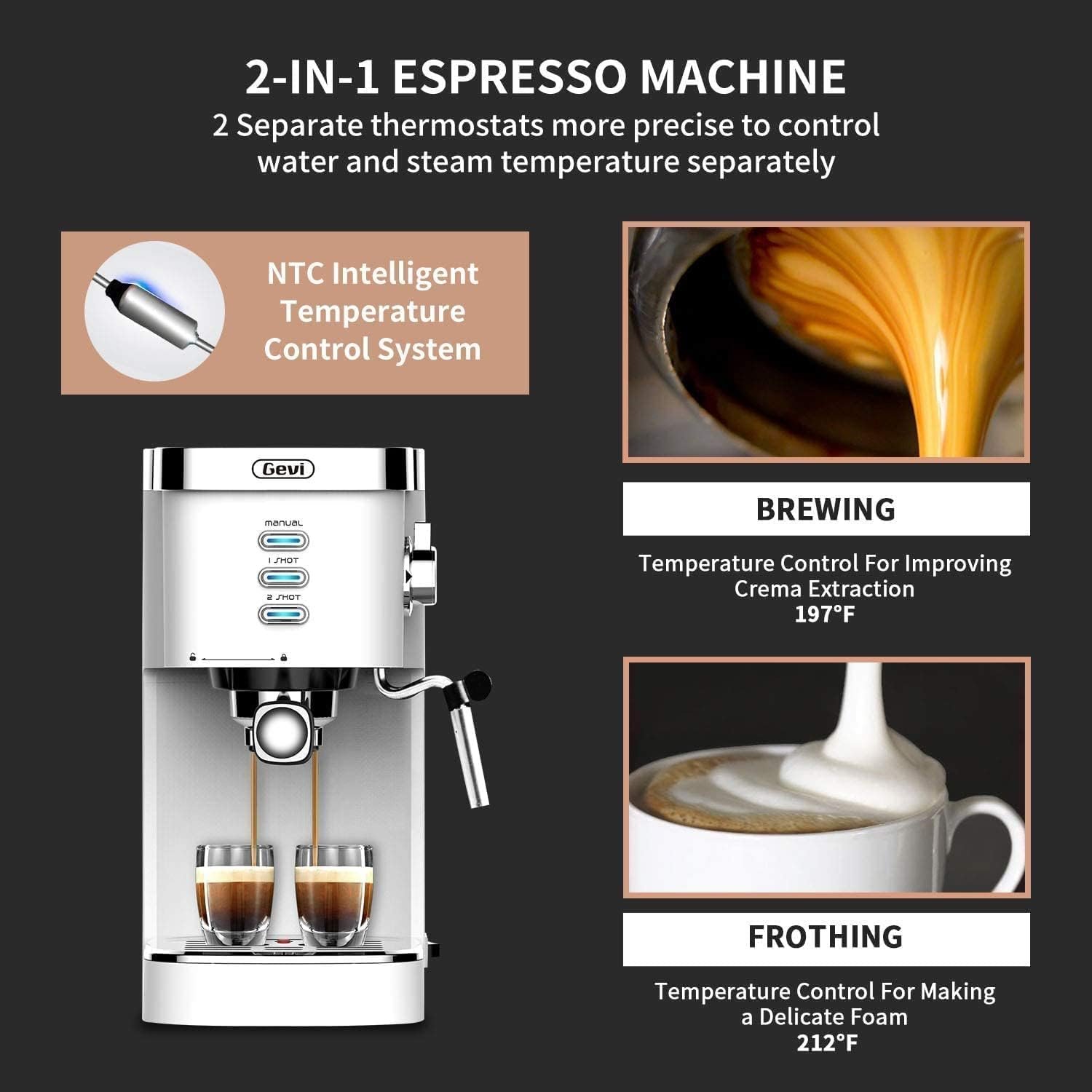 2-IN-1 ESPRESSO MACHINE

2 Separate thermostats more precise to control water and steam temperature separately

NTC Intelligent Temperature Control System

Gevi

manual

1 SHOT

2 SHOT

BREWING

Temperature Control For Improving Crema Extraction
197°F

FROTHING

Temperature Control For Making a Delicate Foam
212°F