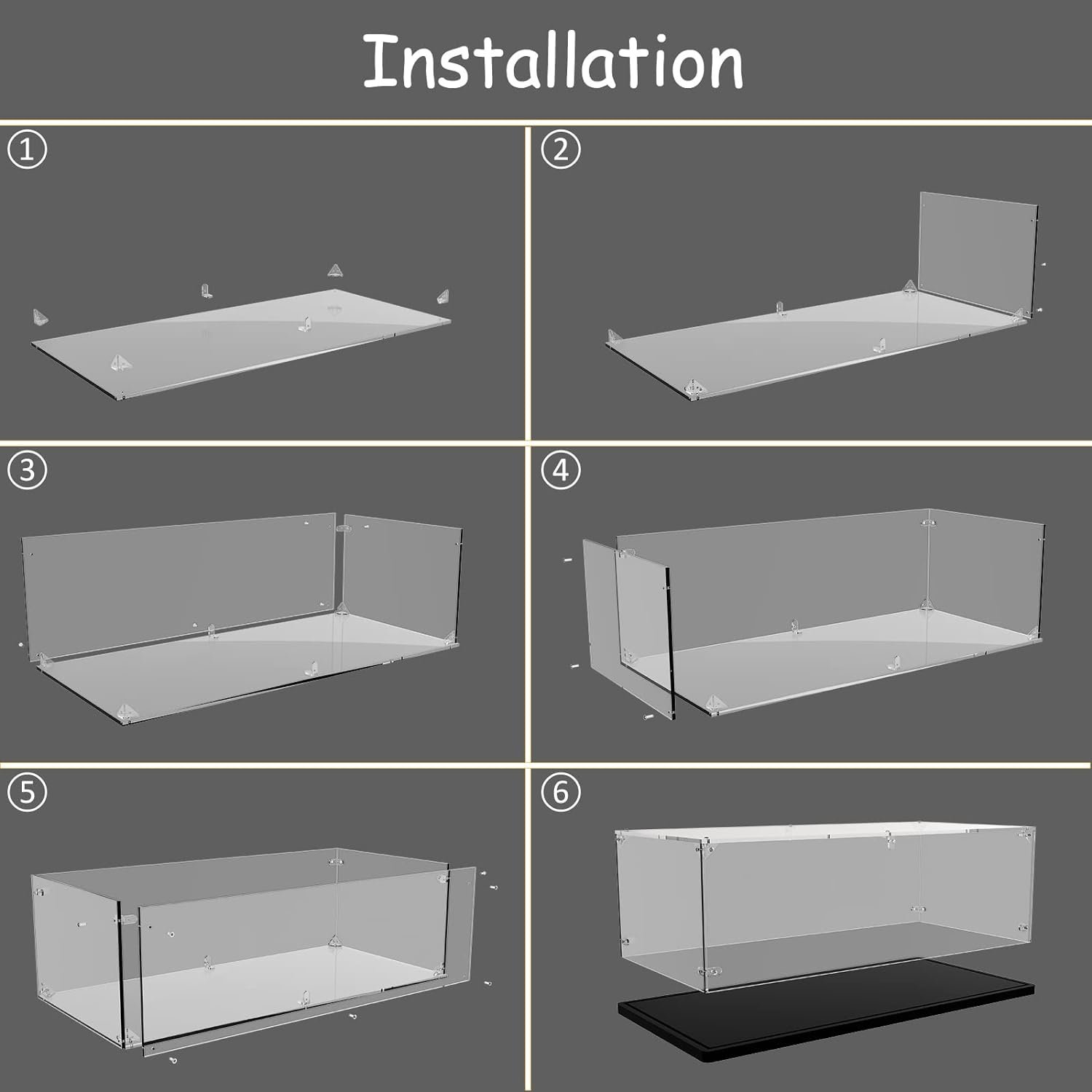 Installation

①

②

③

④

⑤

⑥