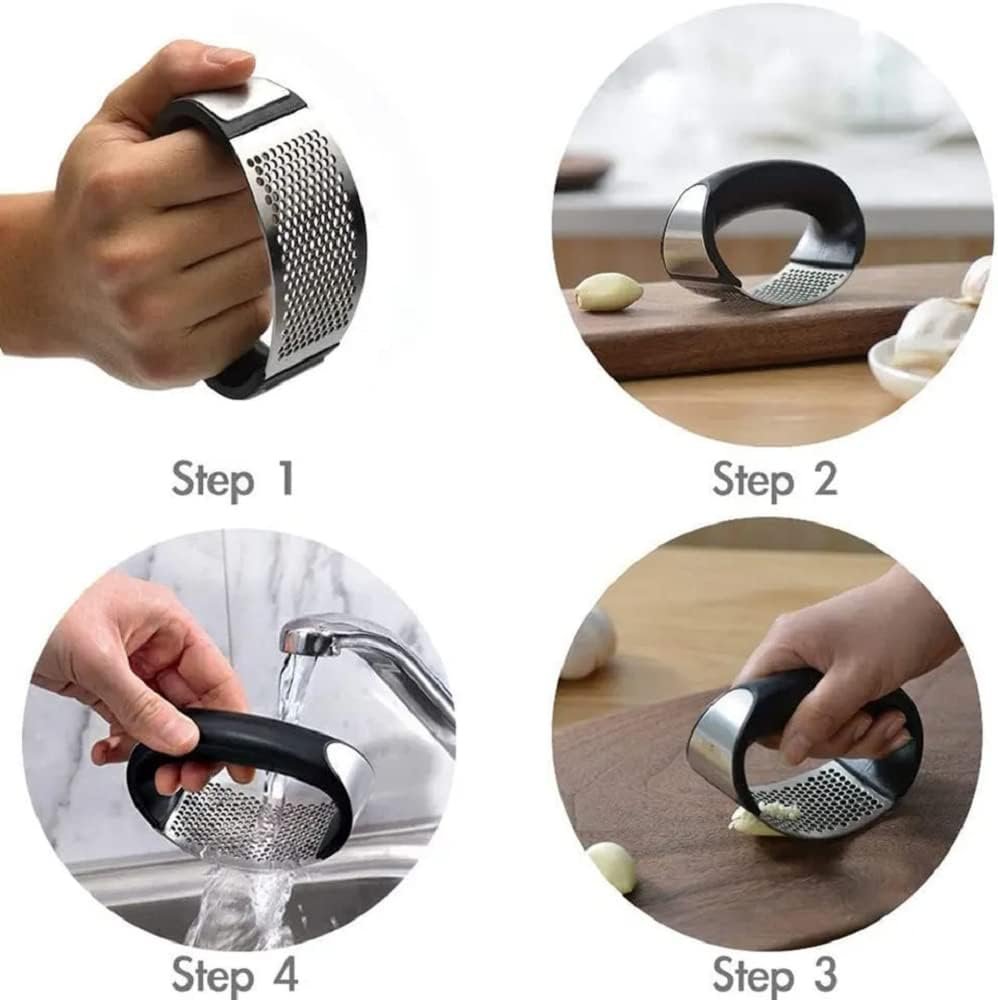 Step 1

Step 2

Step 4

Step 3