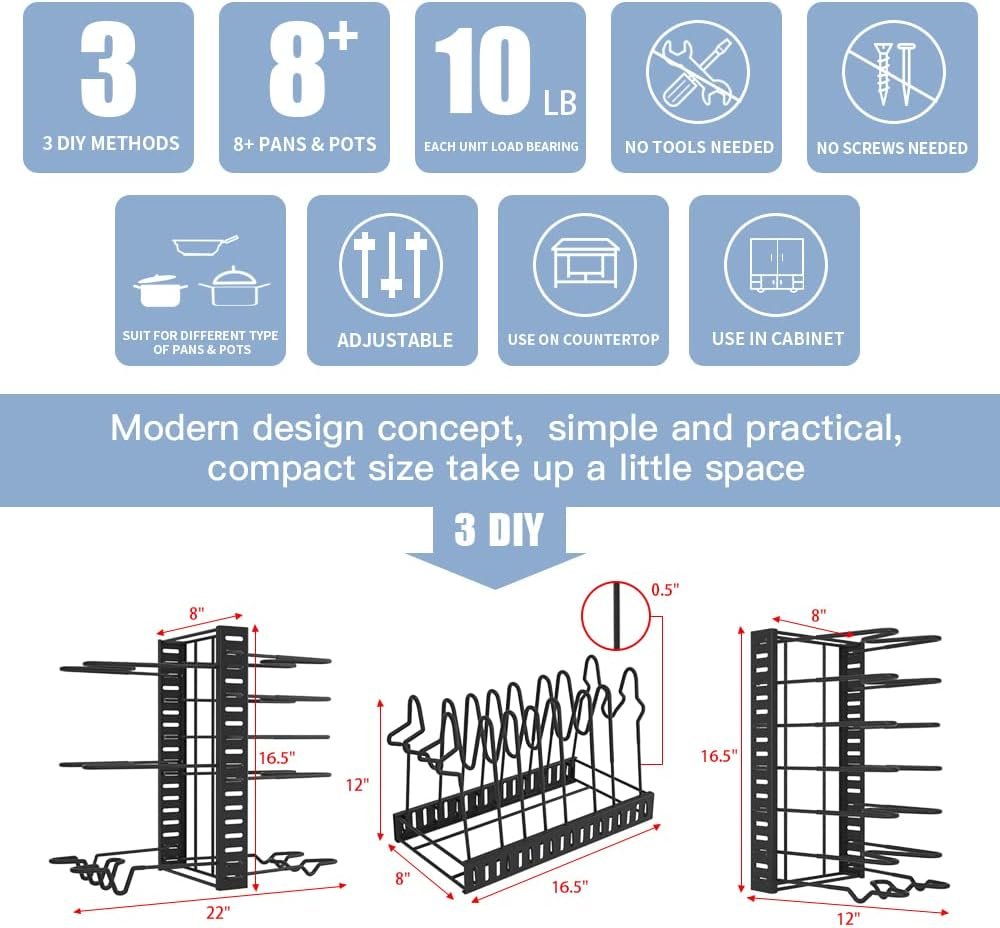 3
3 DIY METHODS

8+
8+ PANS & POTS

10 LB
EACH UNIT LOAD BEARING

NO TOOLS NEEDED

NO SCREWS NEEDED

SUIT FOR DIFFERENT TYPE OF PANS & POTS

ADJUSTABLE

USE ON COUNTERTOP

USE IN CABINET

Modern design concept, simple and practical, compact size take up a little space

3 DIY

8"
16.5"
22"

0.5"
12"
8"
16.5"

8"
16.5"
12"