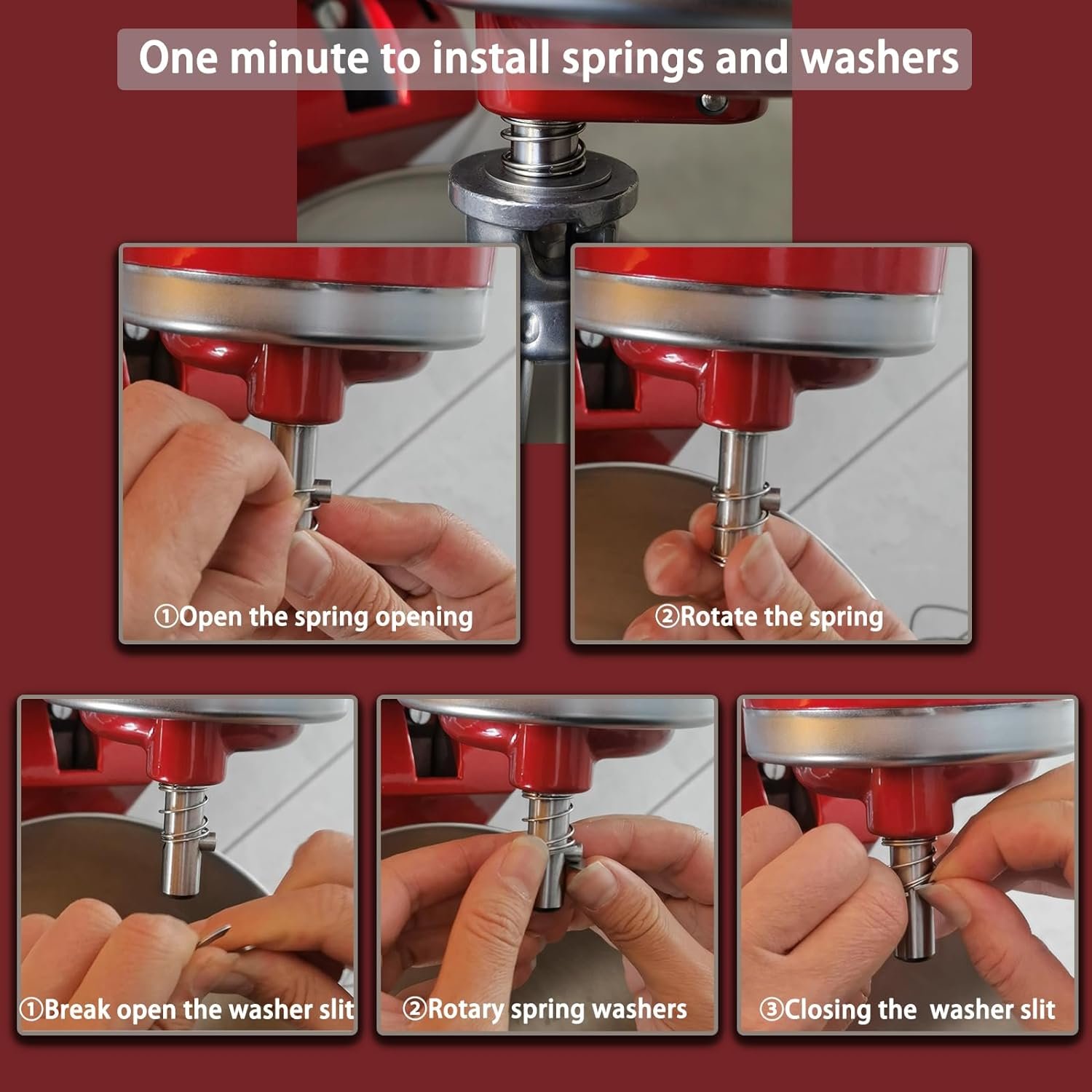 One minute to install springs and washers

①Open the spring opening

②Rotate the spring

①Break open the washer slit

②Rotary spring washers

③Closing the  washer slit