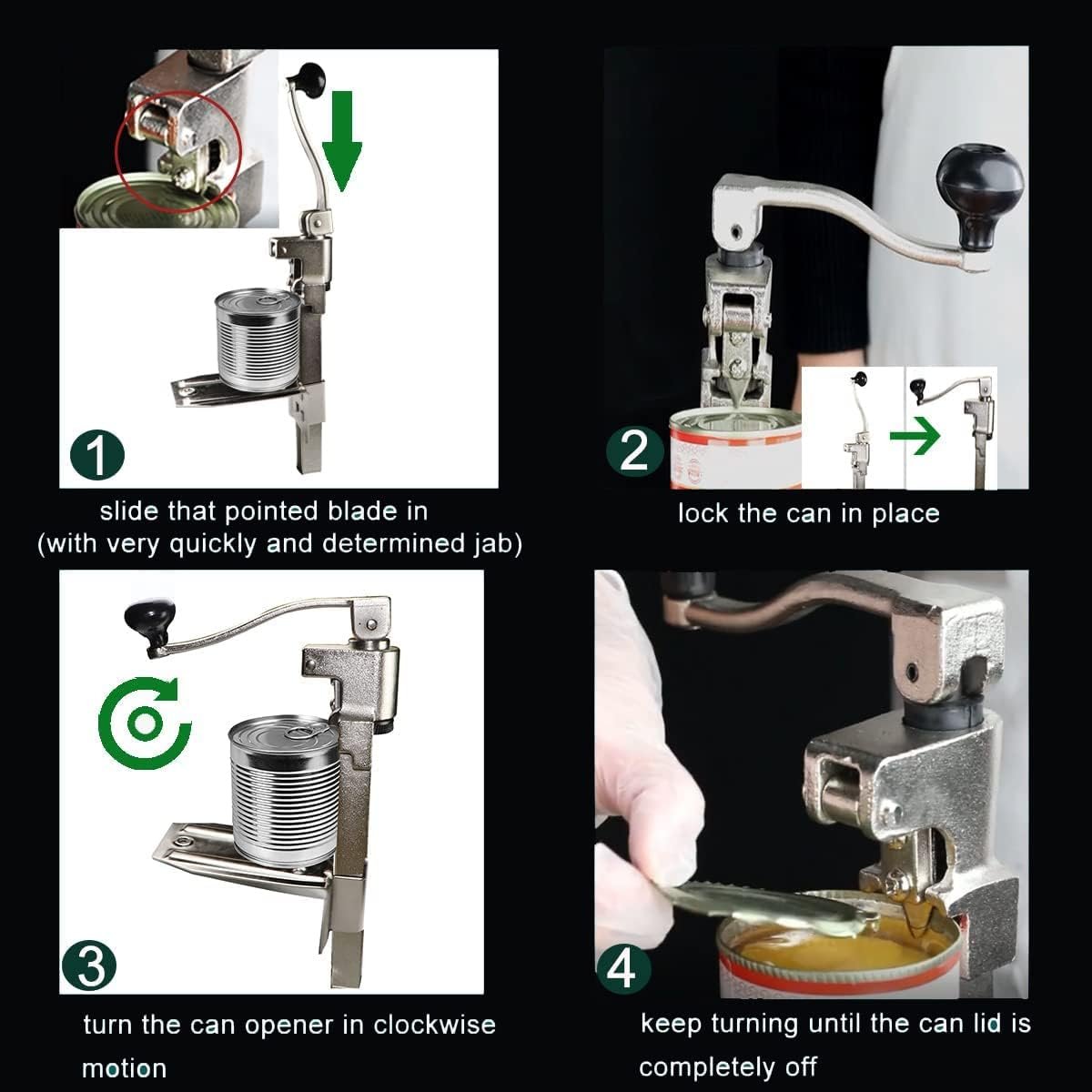 1

slide that pointed blade in
(with very quickly and determined jab)

2

lock the can in place

3

turn the can opener in clockwise motion

4

keep turning until the can lid is completely off