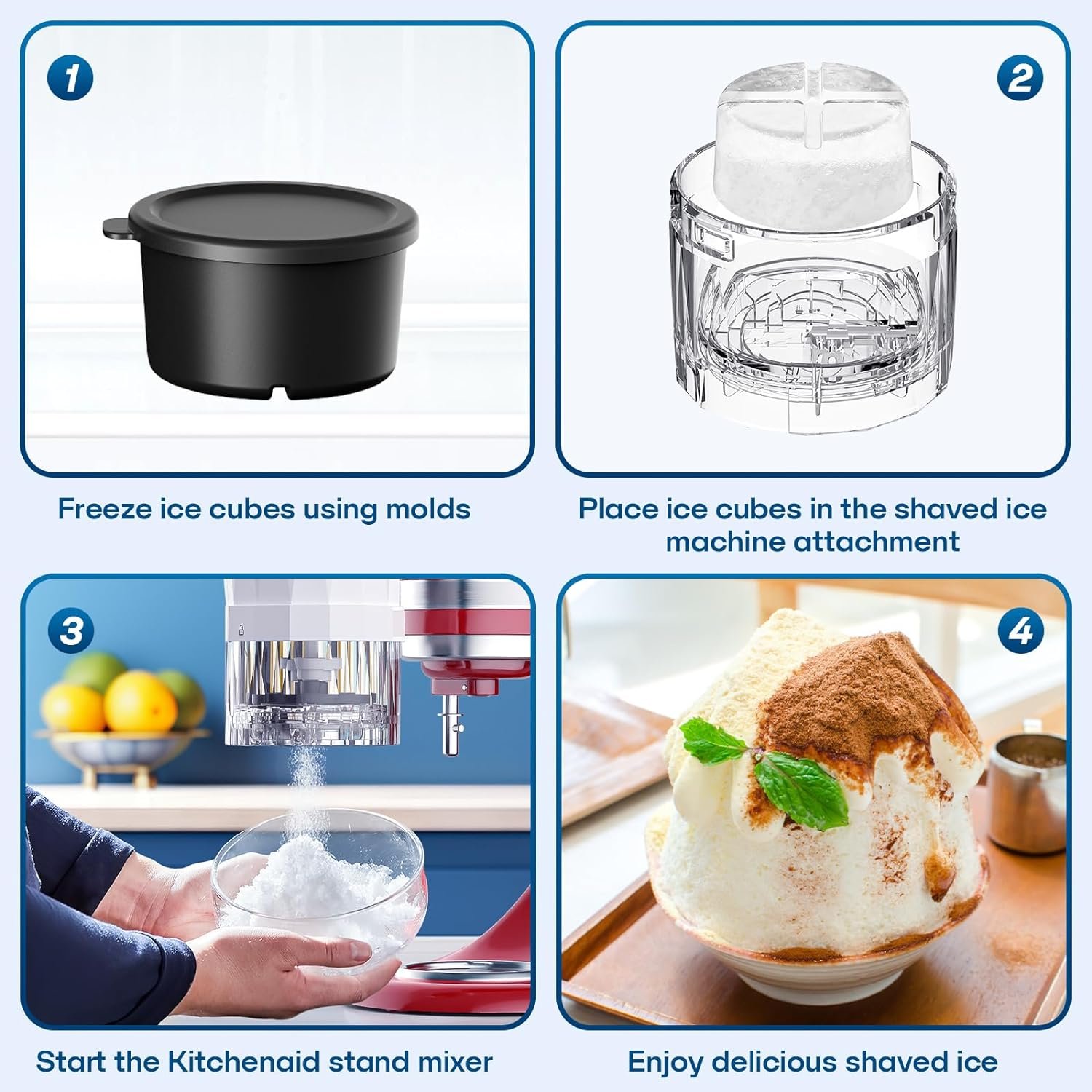 1

Freeze ice cubes using molds

2

Place ice cubes in the shaved ice machine attachment

3

Start the Kitchenaid stand mixer

4

Enjoy delicious shaved ice