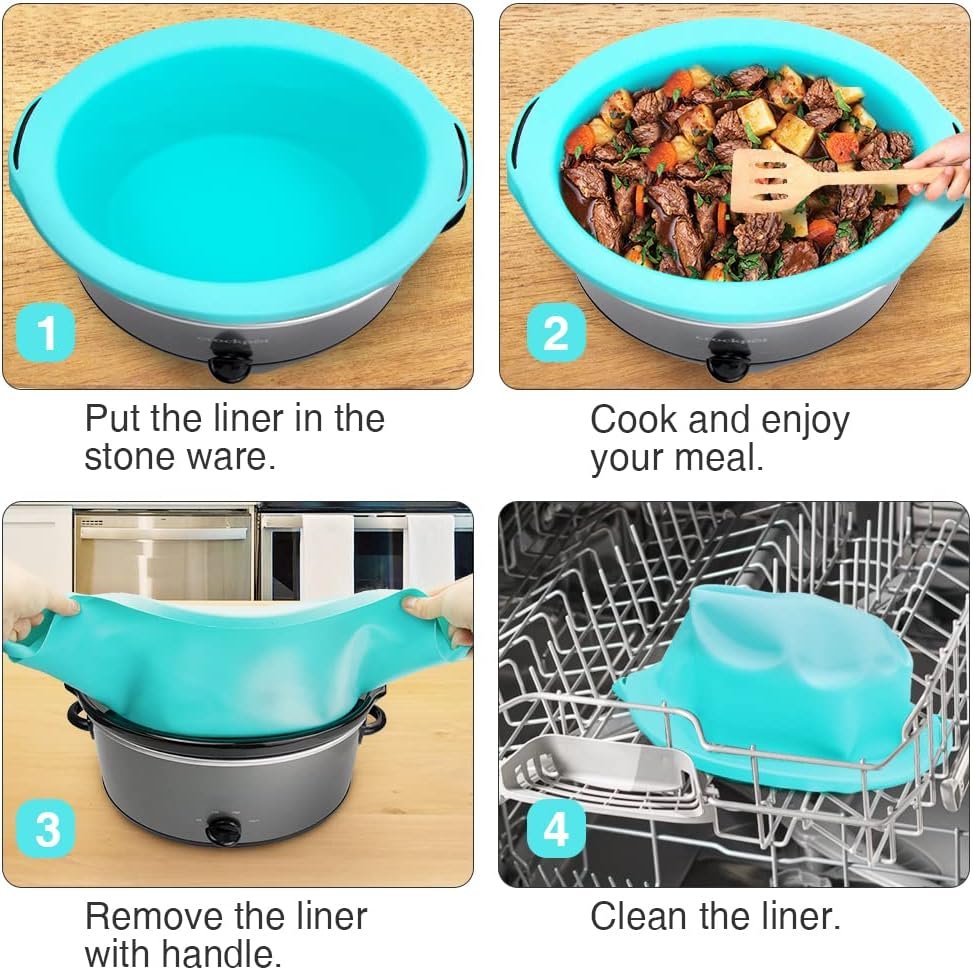 1

Put the liner in the stone ware.

2

Cook and enjoy your meal.

3

Remove the liner with handle.

4

Clean the liner.