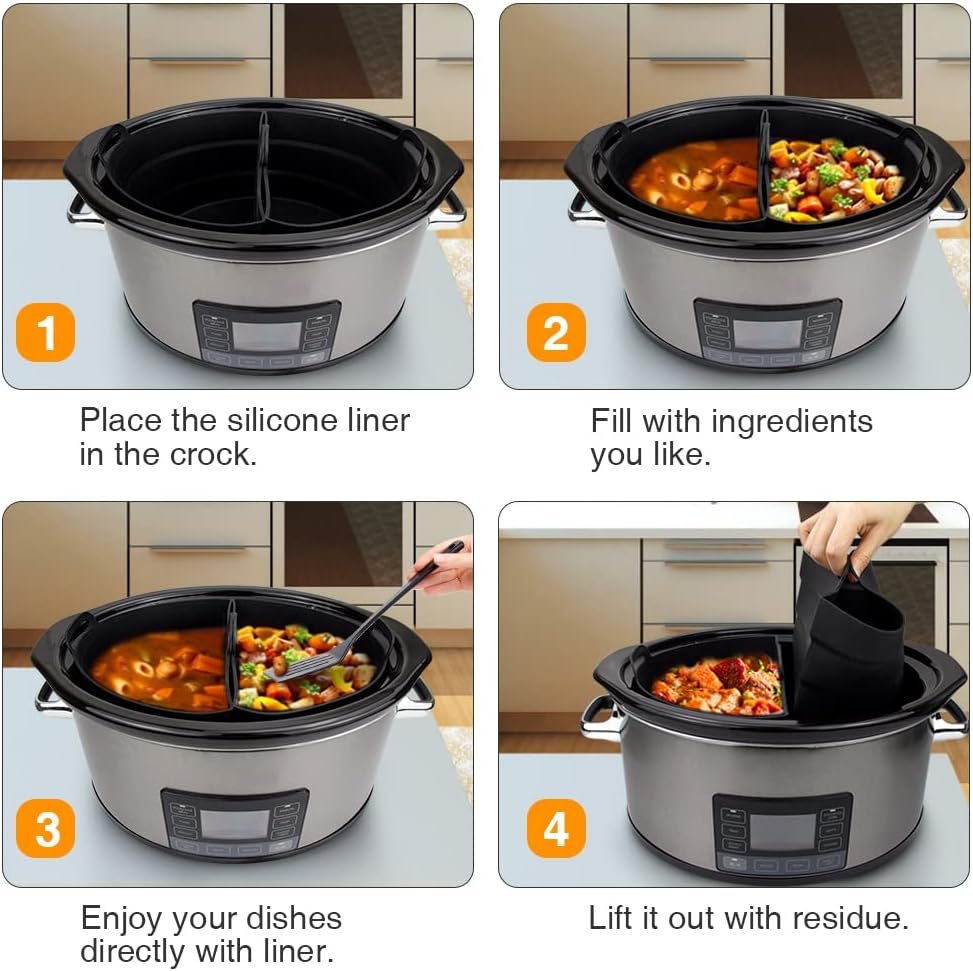 1

Place the silicone liner in the crock.

2

Fill with ingredients you like.

3

Enjoy your dishes directly with liner.

4

Lift it out with residue.