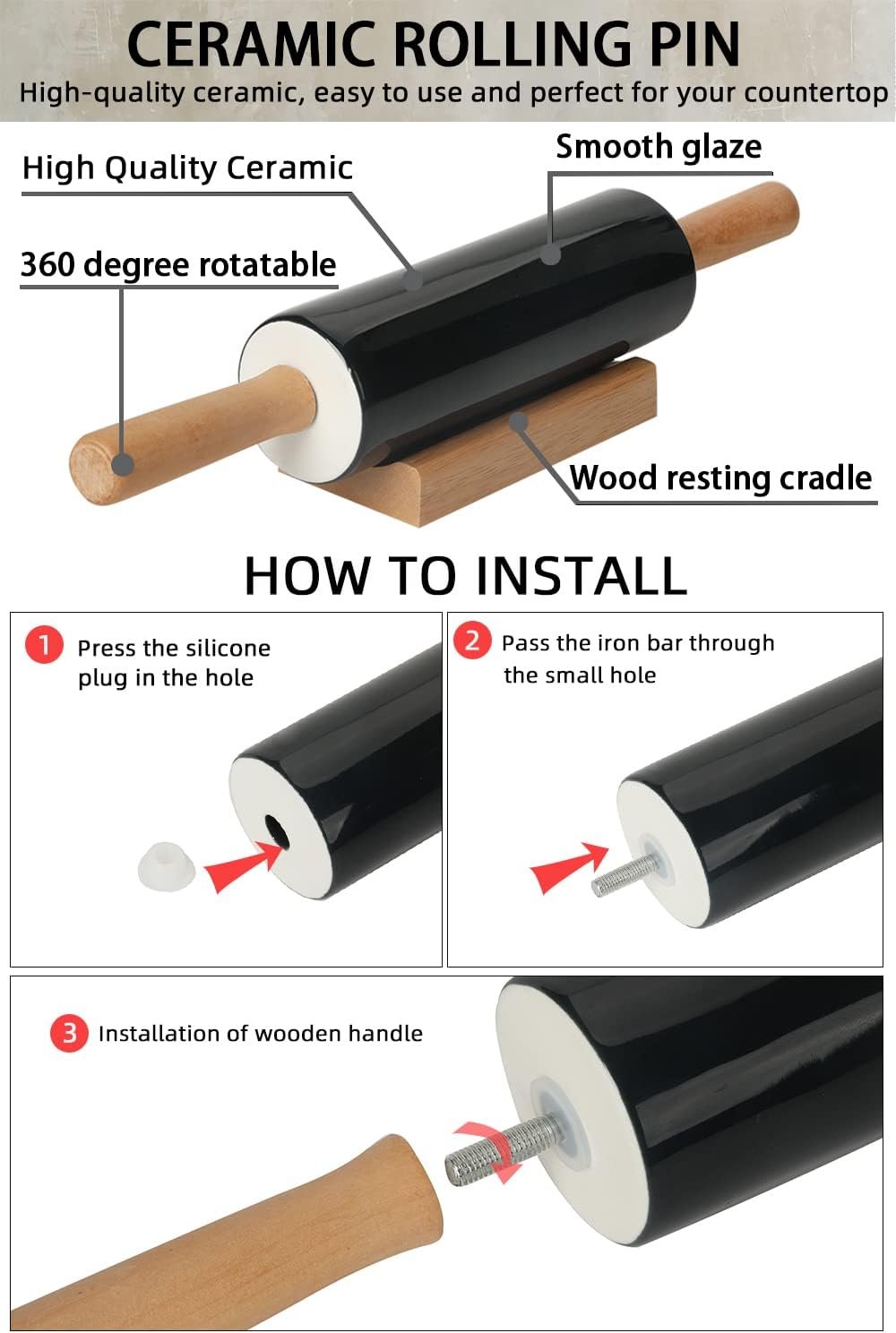 CERAMIC ROLLING PIN

High-quality ceramic, easy to use and perfect for your countertop

High Quality Ceramic

Smooth glaze

360 degree rotatable

Wood resting cradle

HOW TO INSTALL

1 Press the silicone plug in the hole

2 Pass the iron bar through the small hole

3 Installation of wooden handle