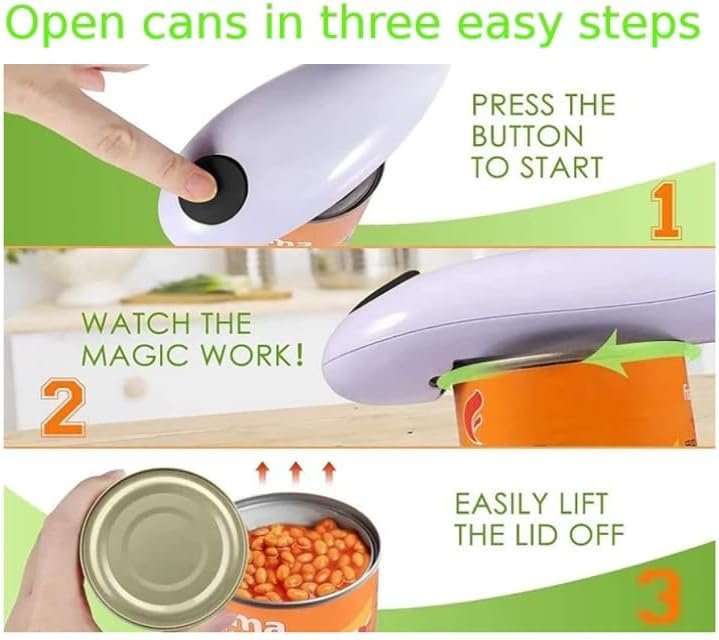 Open cans in three easy steps

PRESS THE BUTTON TO START

1

WATCH THE MAGIC WORK!

2

EASILY LIFT THE LID OFF

3