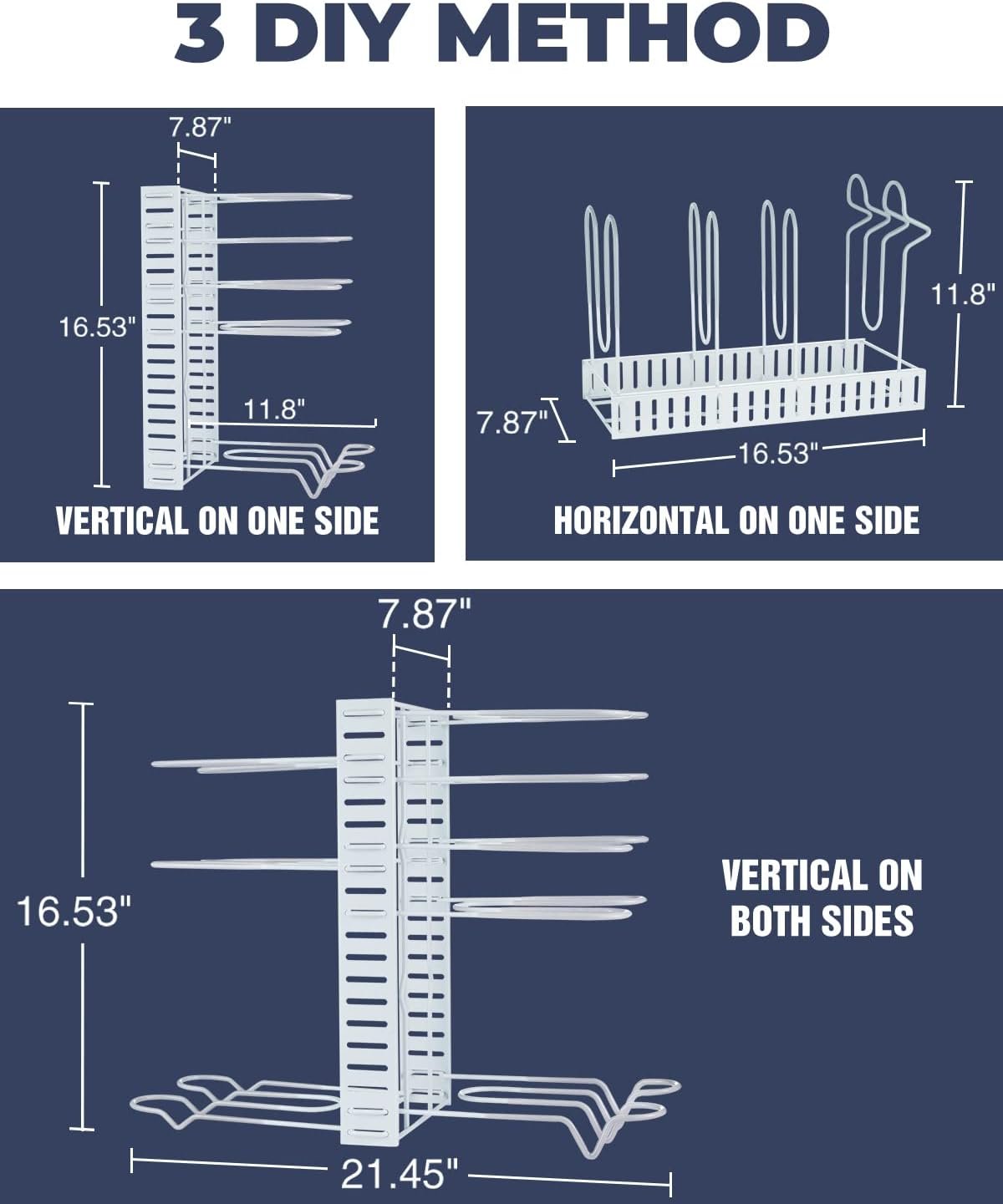 3 DIY METHOD

7.87"

16.53"

11.8"

VERTICAL ON ONE SIDE

11.8"

7.87"

16.53"

HORIZONTAL ON ONE SIDE

7.87"

16.53"

VERTICAL ON BOTH SIDES

21.45"