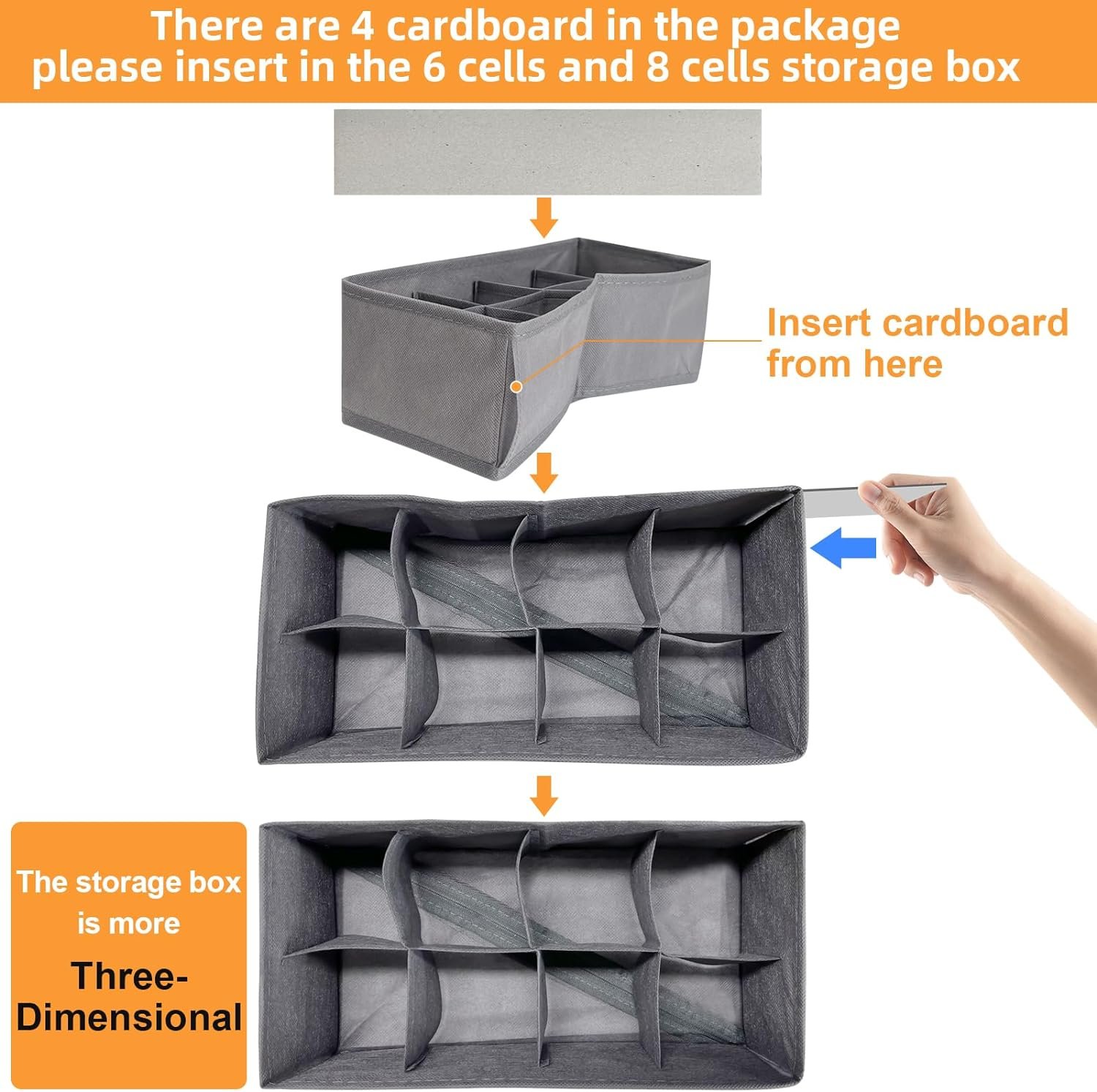 There are 4 cardboard in the package please insert in the 6 cells and 8 cells storage box

Insert cardboard from here

The storage box is more

Three-Dimensional