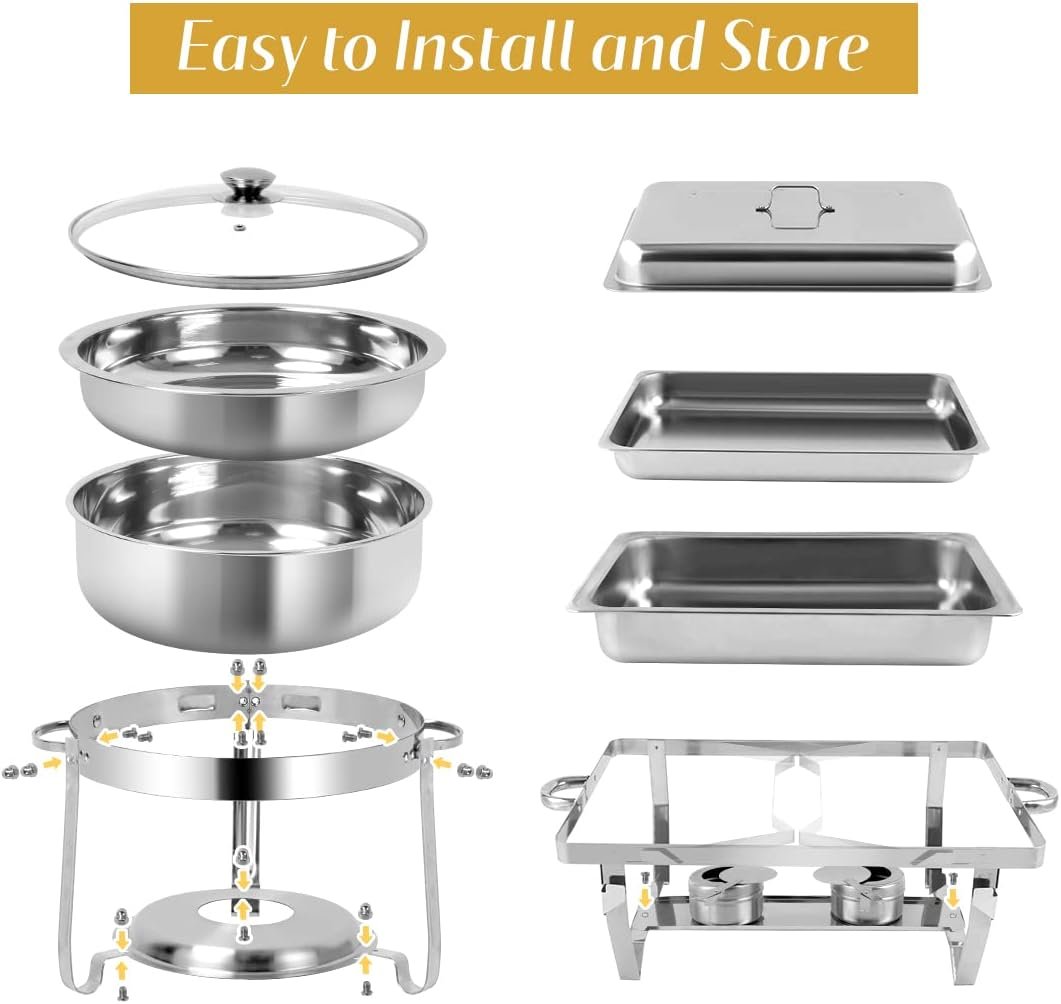 Easy to Install and Store