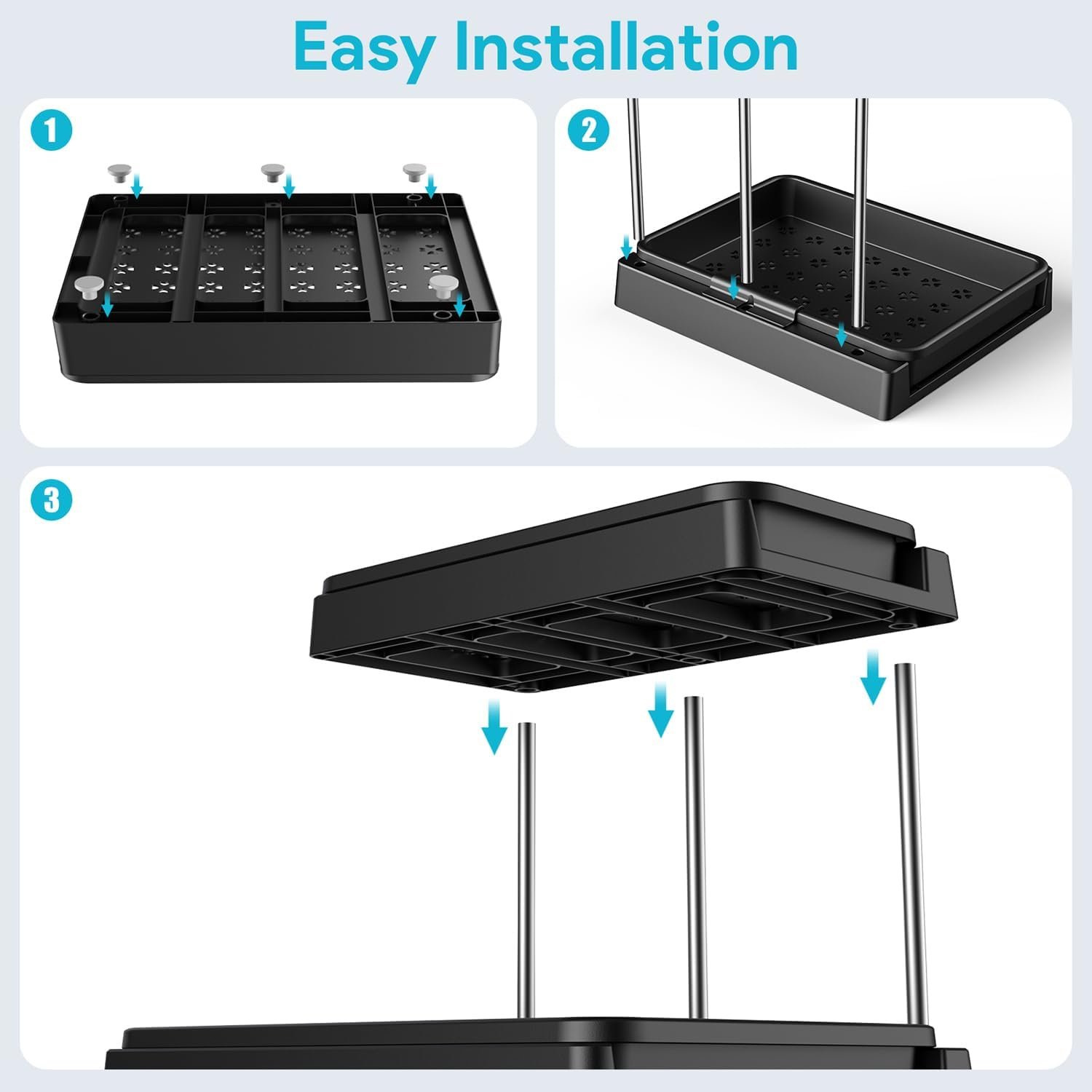 Easy Installation

1

2

3