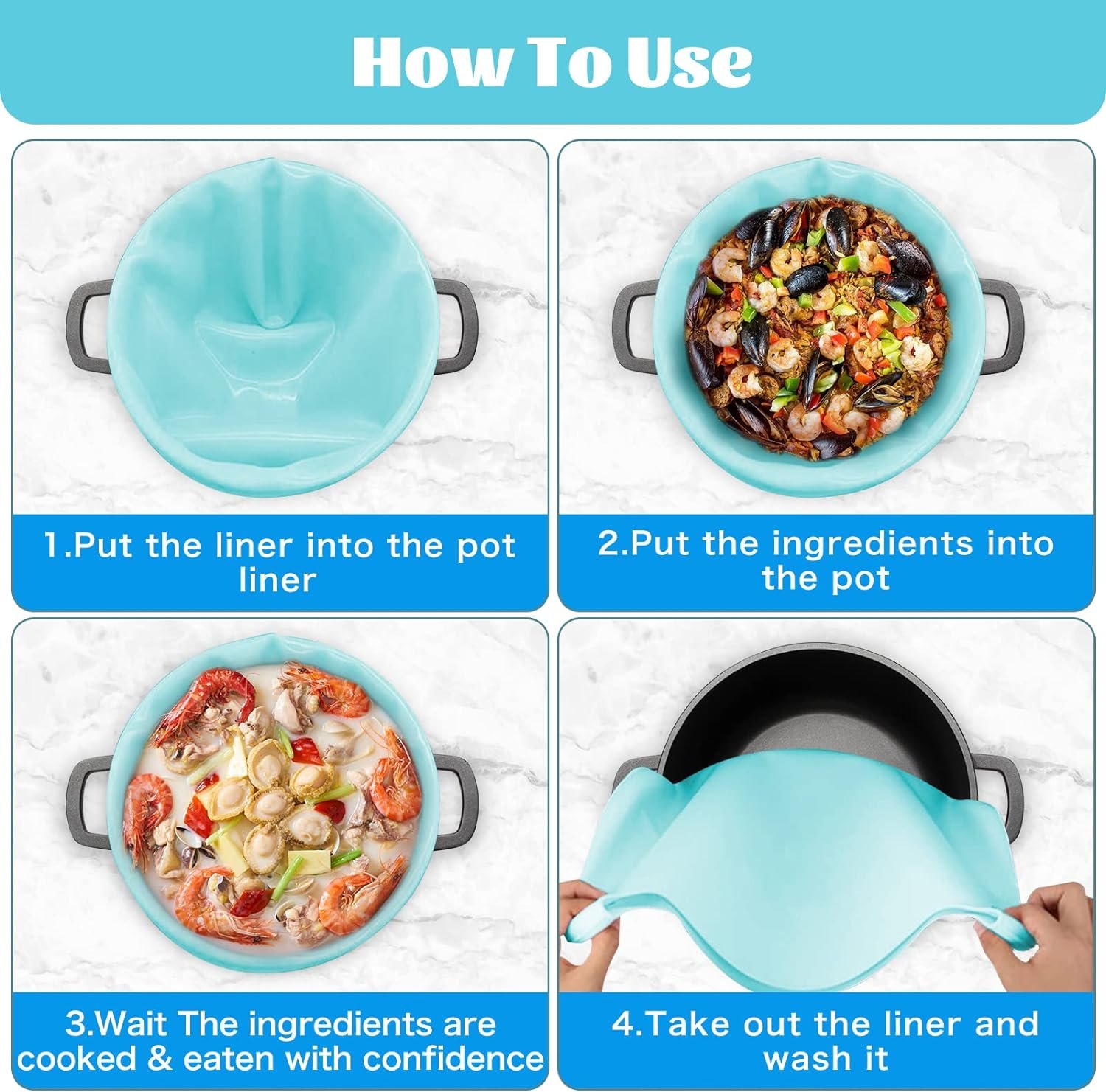 How To Use

1.Put the liner into the pot liner

2.Put the ingredients into the pot

3.Wait The ingredients are cooked & eaten with confidence

4.Take out the liner and wash it