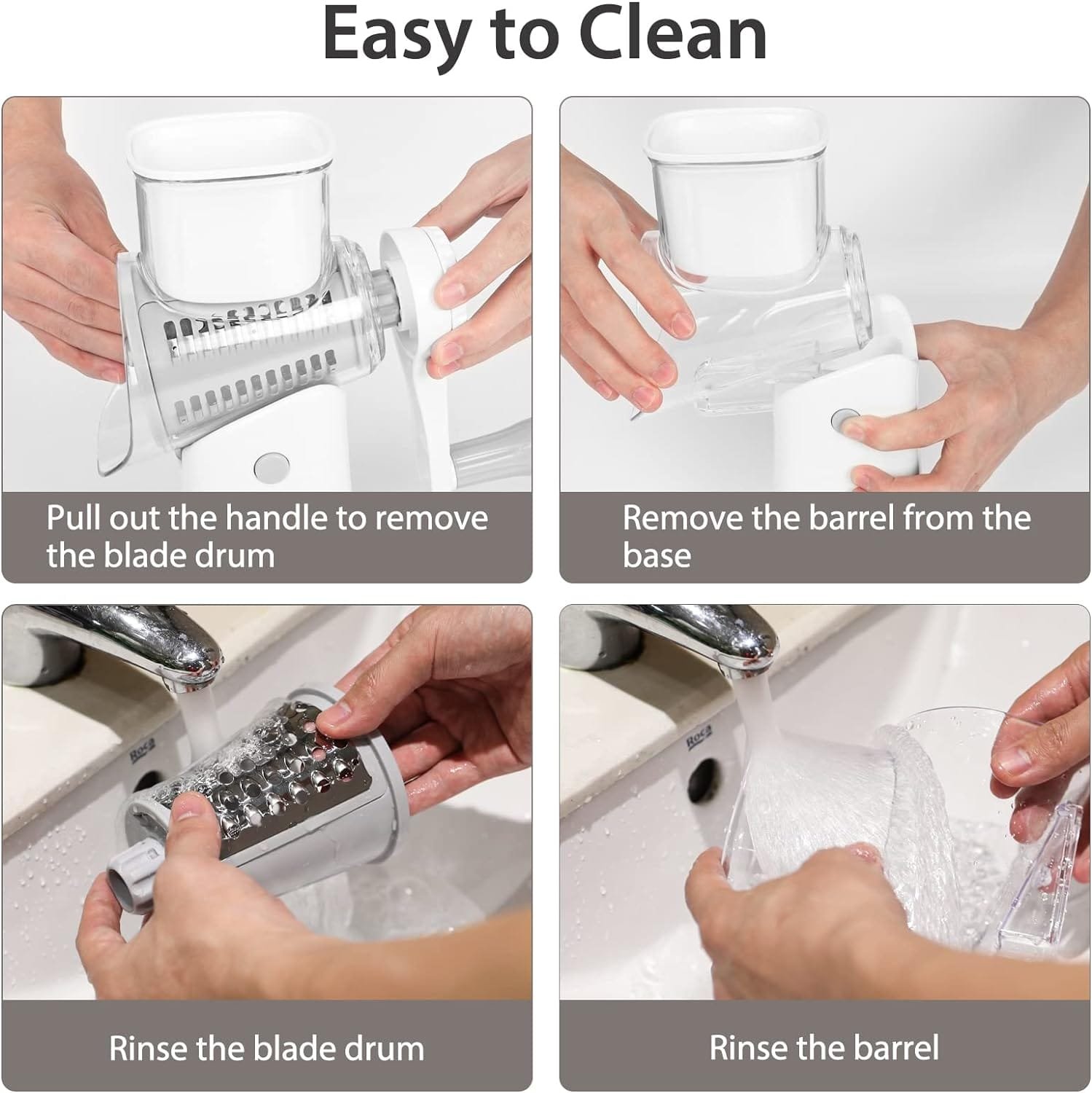 Easy to Clean

Pull out the handle to remove the blade drum

Remove the barrel from the base

Roca

Rinse the blade drum

Roca

Rinse the barrel