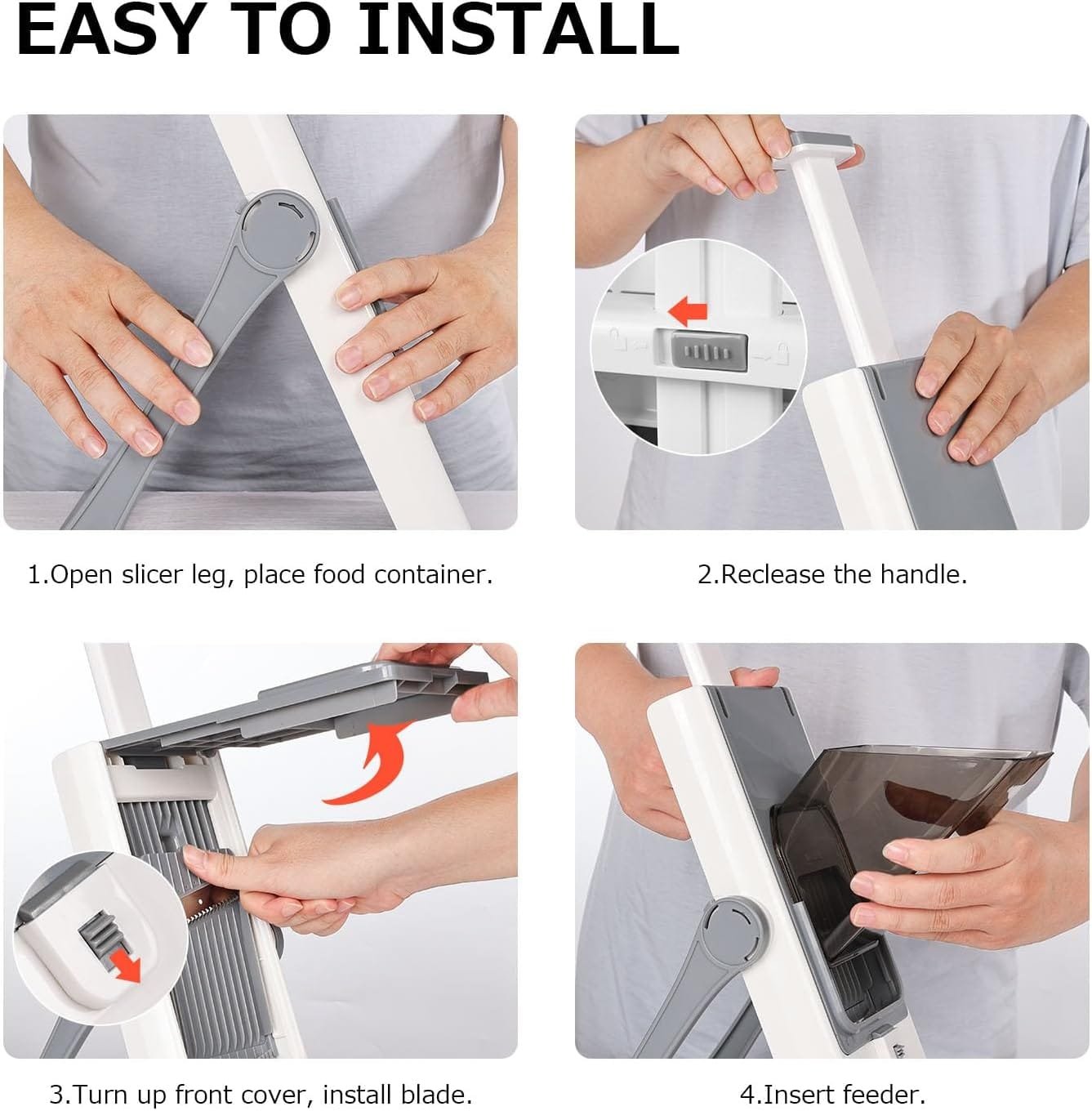 EASY TO INSTALL

1.Open slicer leg, place food container.

2.Reclease the handle.

3.Turn up front cover, install blade.

4.Insert feeder.