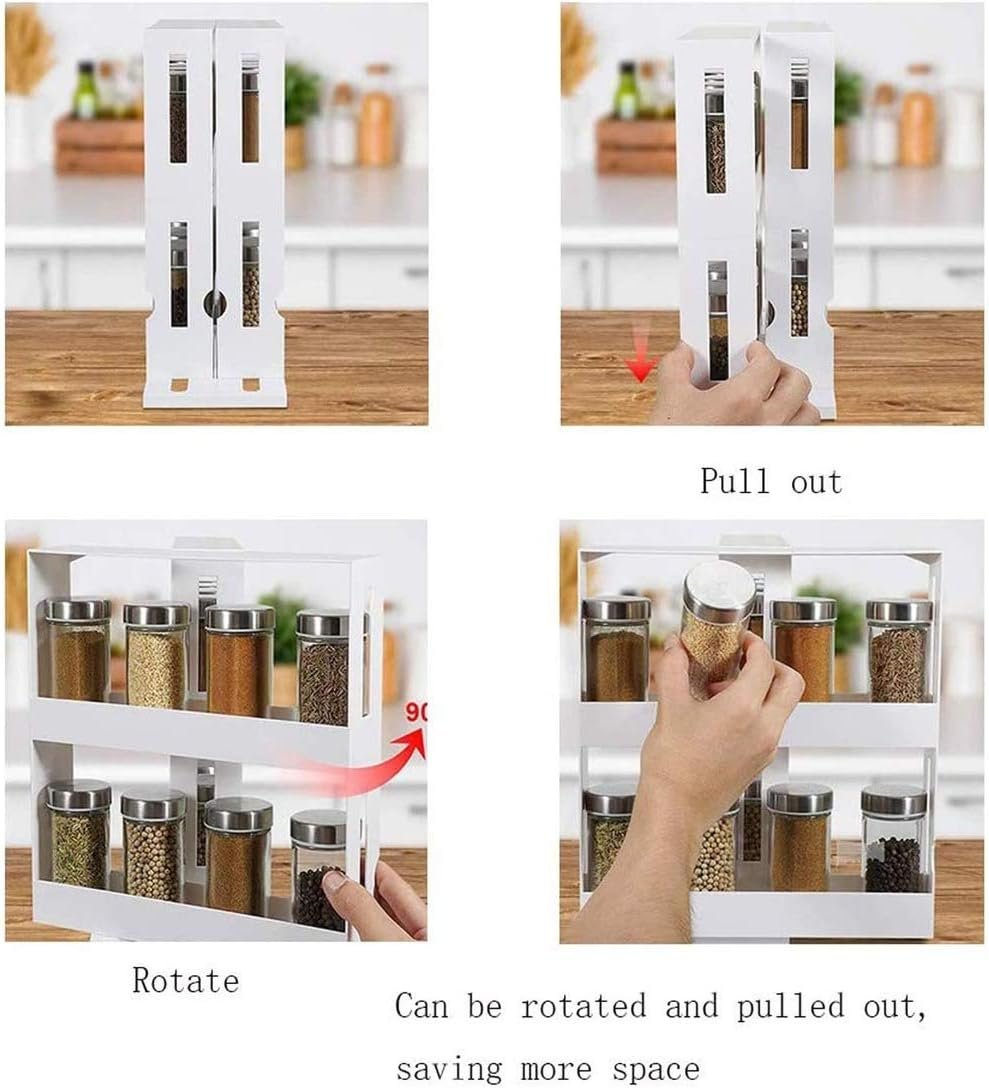 Pull out

90

Rotate

Can be rotated and pulled out, saving more space