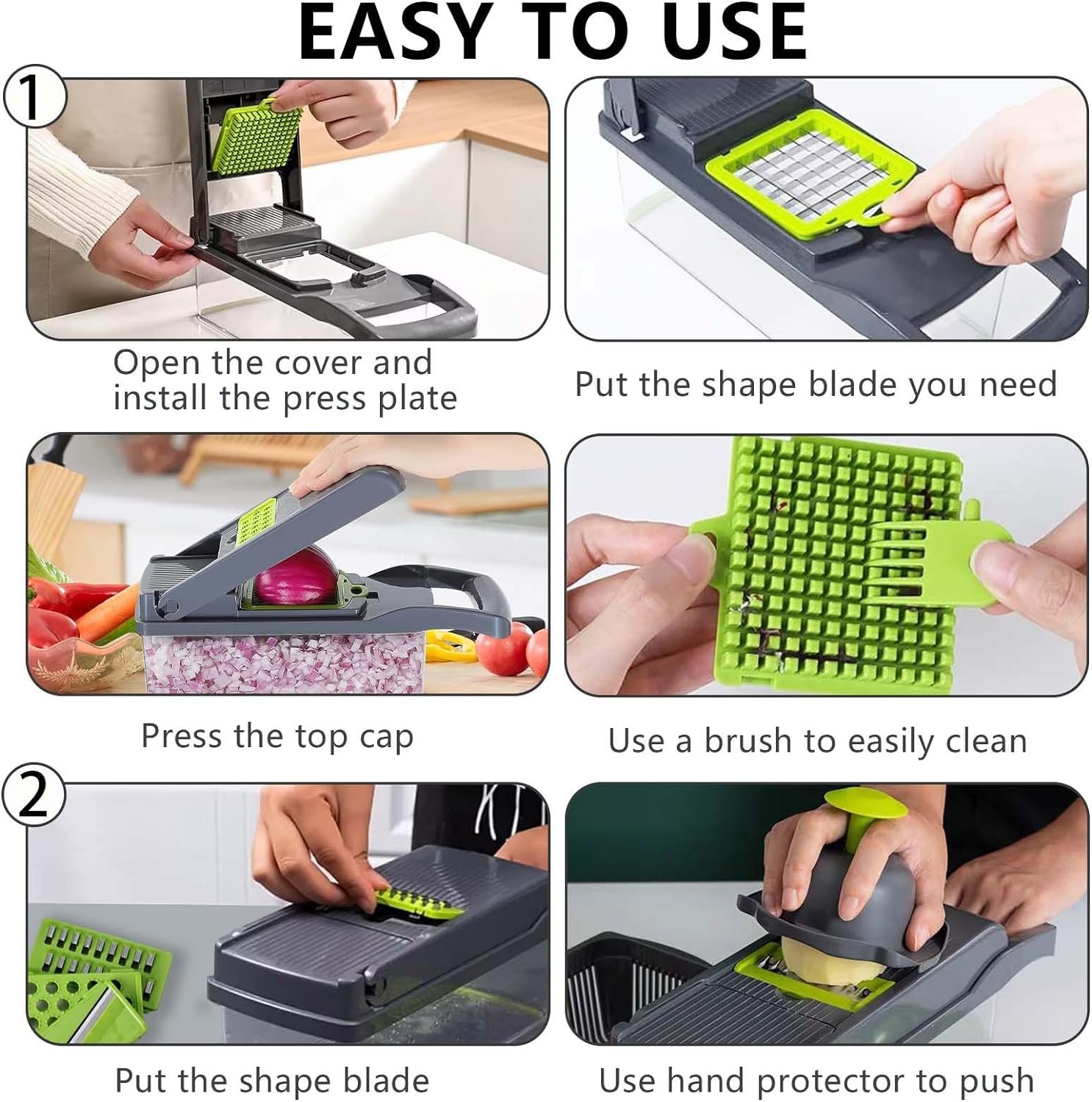 EASY TO USE

1

Open the cover and install the press plate

Put the shape blade you need

Press the top cap

Use a brush to easily clean

2

Put the shape blade

Use hand protector to push