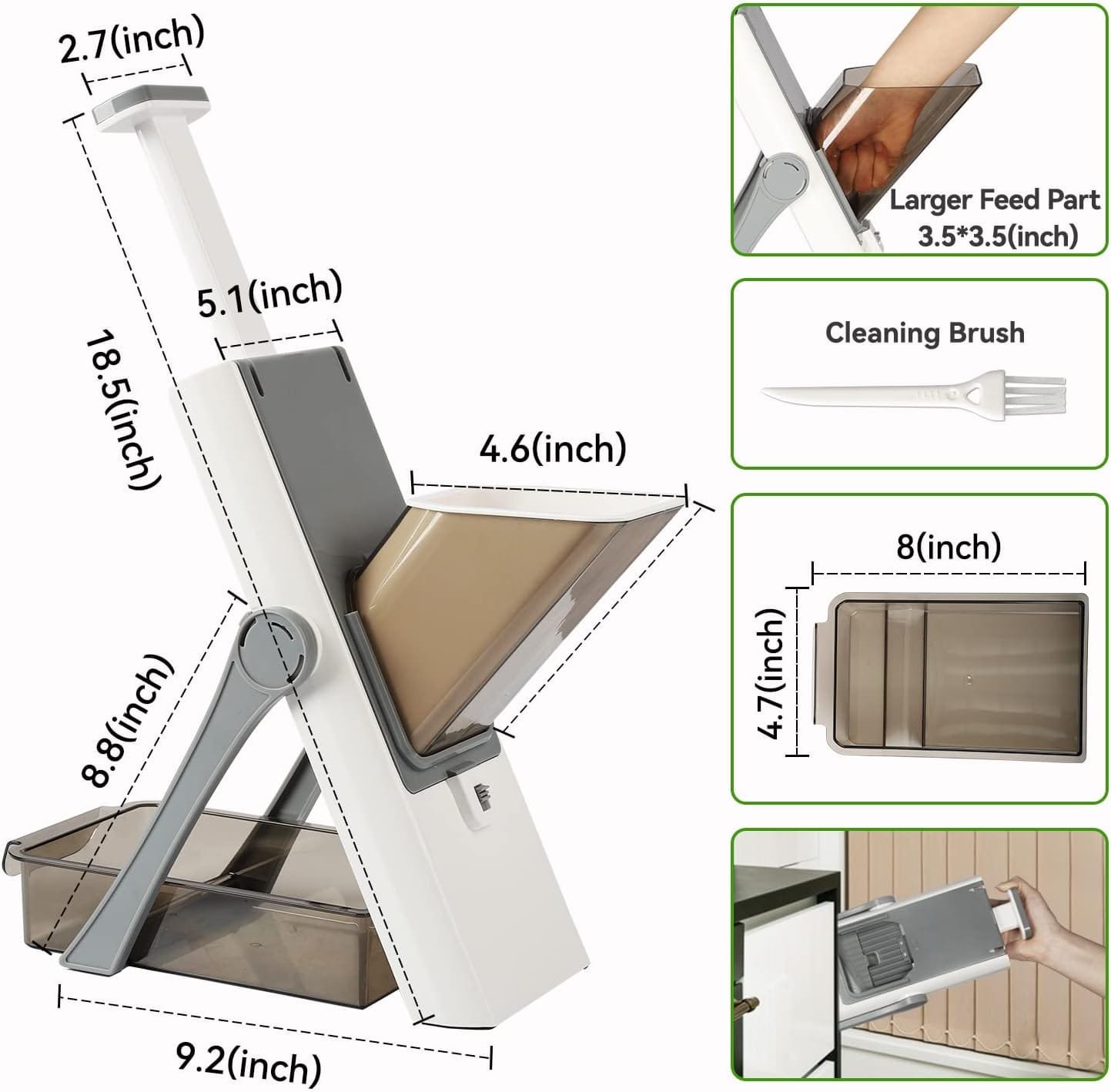 2.7(inch)

18.5(inch)

5.1(inch)

4.6(inch)

8.8(inch)

9.2(inch)

Larger Feed Part
3.5*3.5(inch)

Cleaning Brush

8(inch)

4.7(inch)