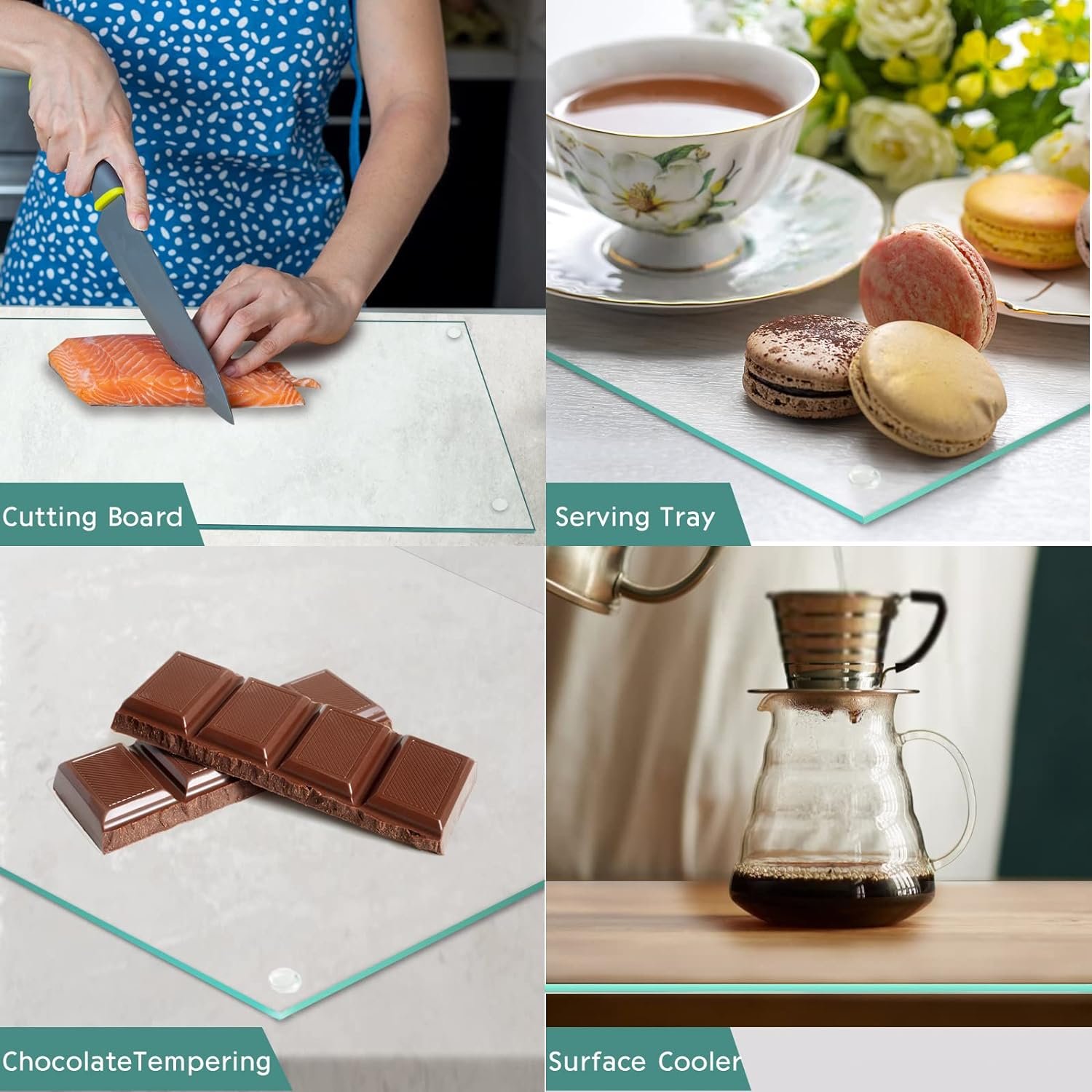 Cutting Board

Serving Tray

ChocolateTempering

Surface Cooler