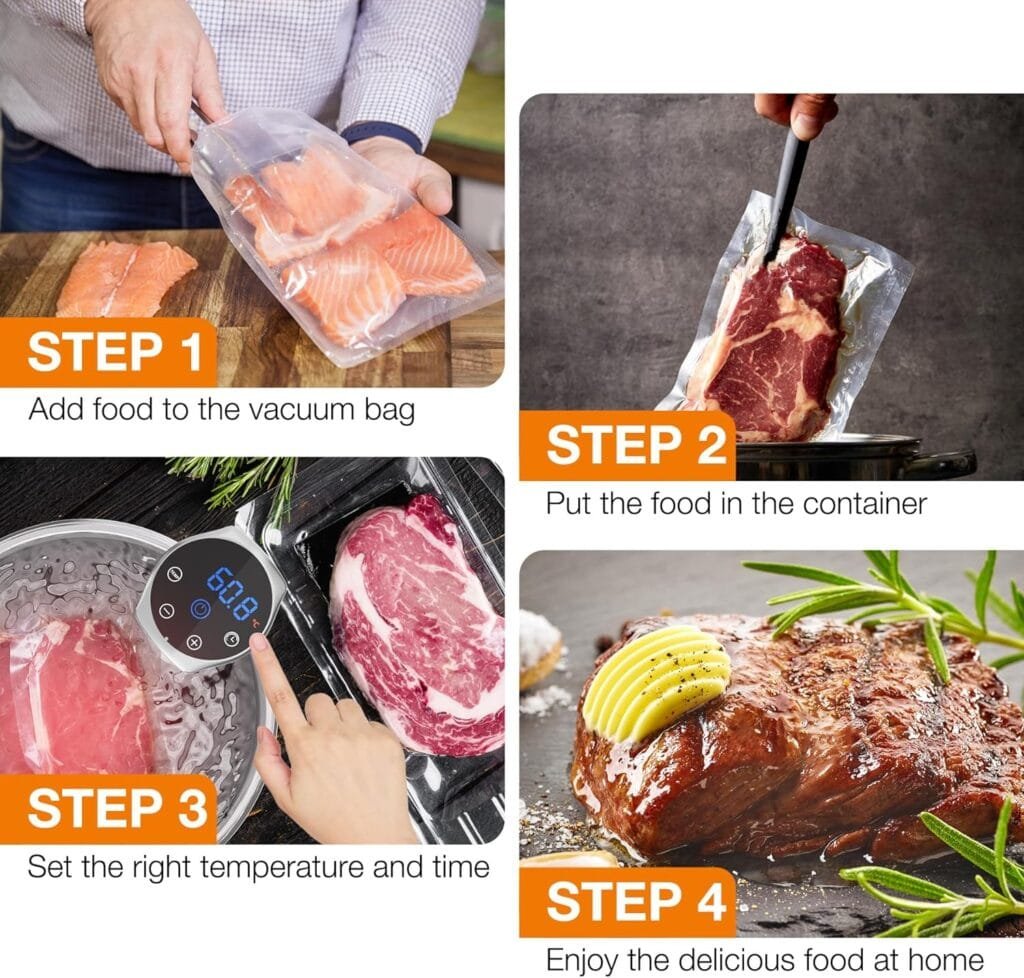 STEP 1
Add food to the vacuum bag

STEP 2
Put the food in the container

60.8

STEP 3
Set the right temperature and time

STEP 4
Enjoy the delicious food at home