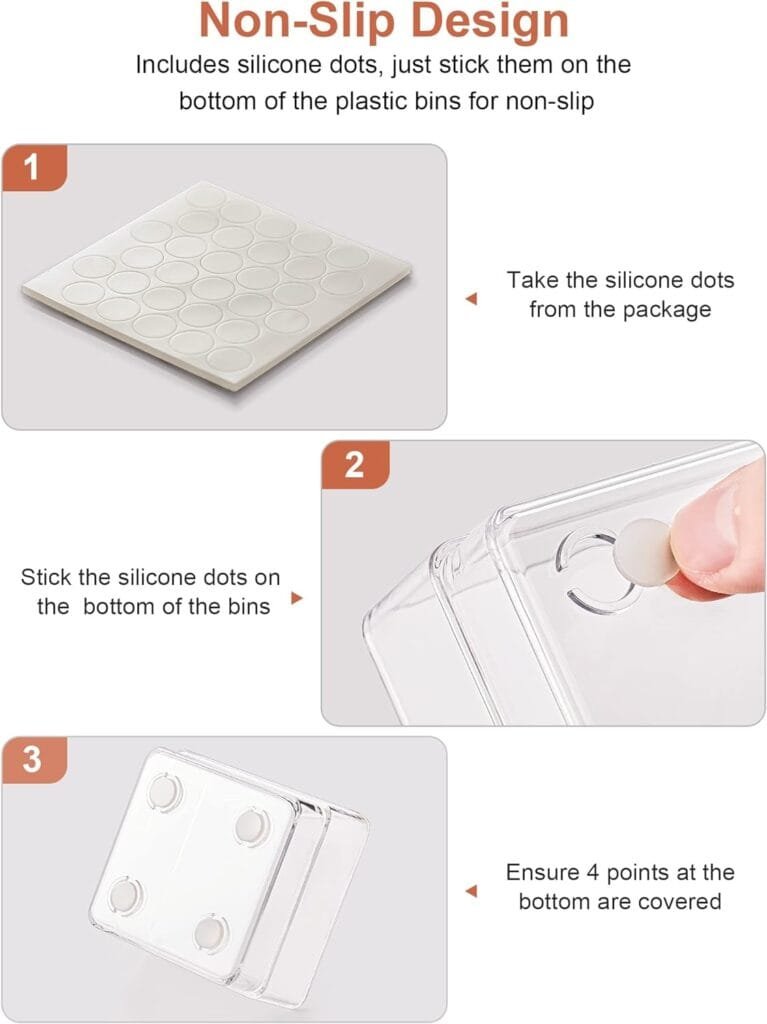 Non-Slip Design

Includes silicone dots, just stick them on the bottom of the plastic bins for non-slip

1

Take the silicone dots from the package

2

Stick the silicone dots on the  bottom of the bins

3

Ensure 4 points at the bottom are covered