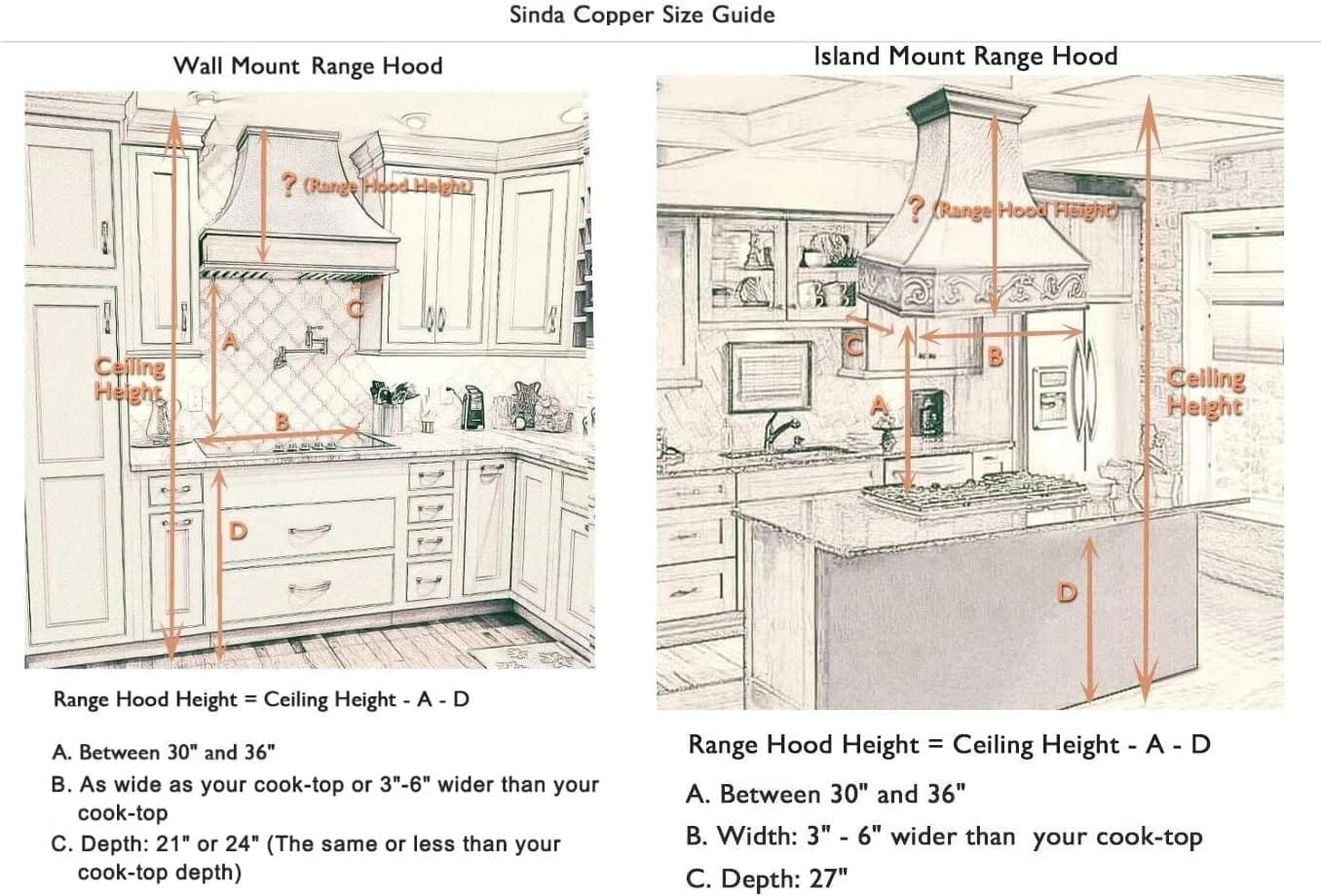 Sinda Copper Size Guide

Wall Mount Range Hood

? (Range Hood Height)

C

A

Ceiling Height

B

D

Range Hood Height = Ceiling Height - A - D

A. Between 30" and 36"

B. As wide as your cook-top or 3"-6" wider than your cook-top

C. Depth: 21" or 24" (The same or less than your cook-top depth)

Island Mount Range Hood

? (Range Hood Height)

C

B

A

Ceiling Height

D

Range Hood Height = Ceiling Height - A - D

A. Between 30" and 36"

B. Width: 3" - 6" wider than your cook-top

C. Depth: 27"